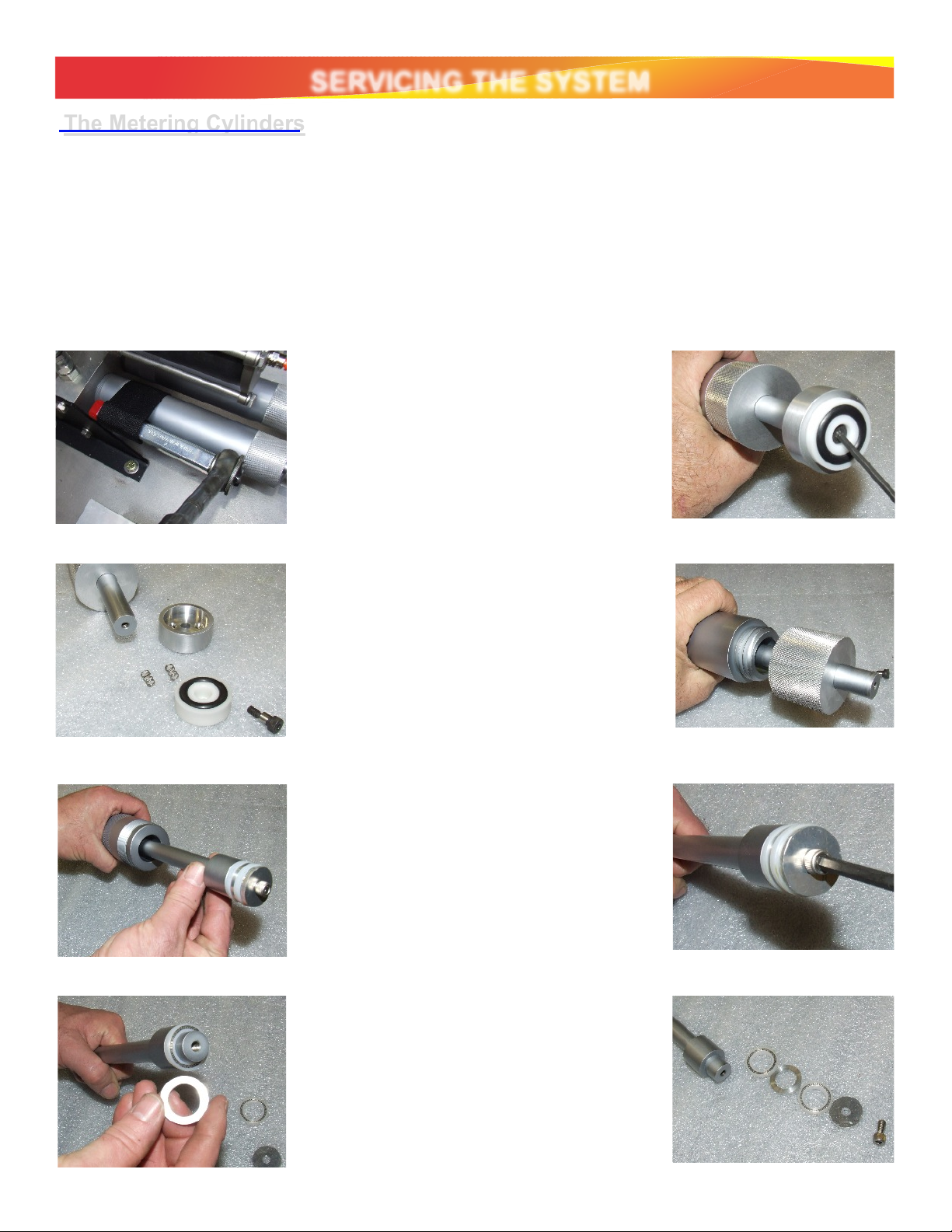 SERVICING THE SYSTEM

The Metering Cylinders