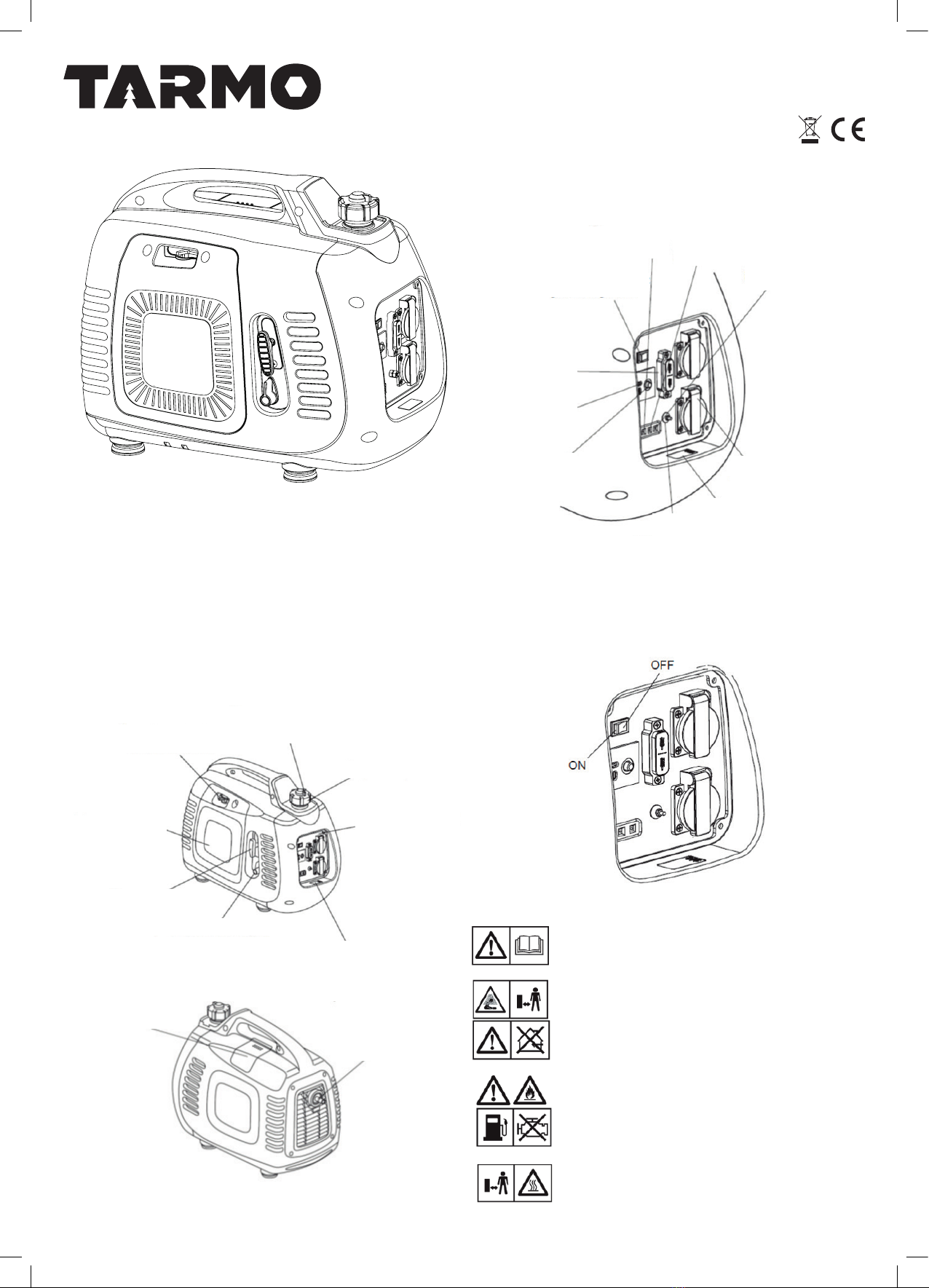 TARMO

CE

OFF

ON