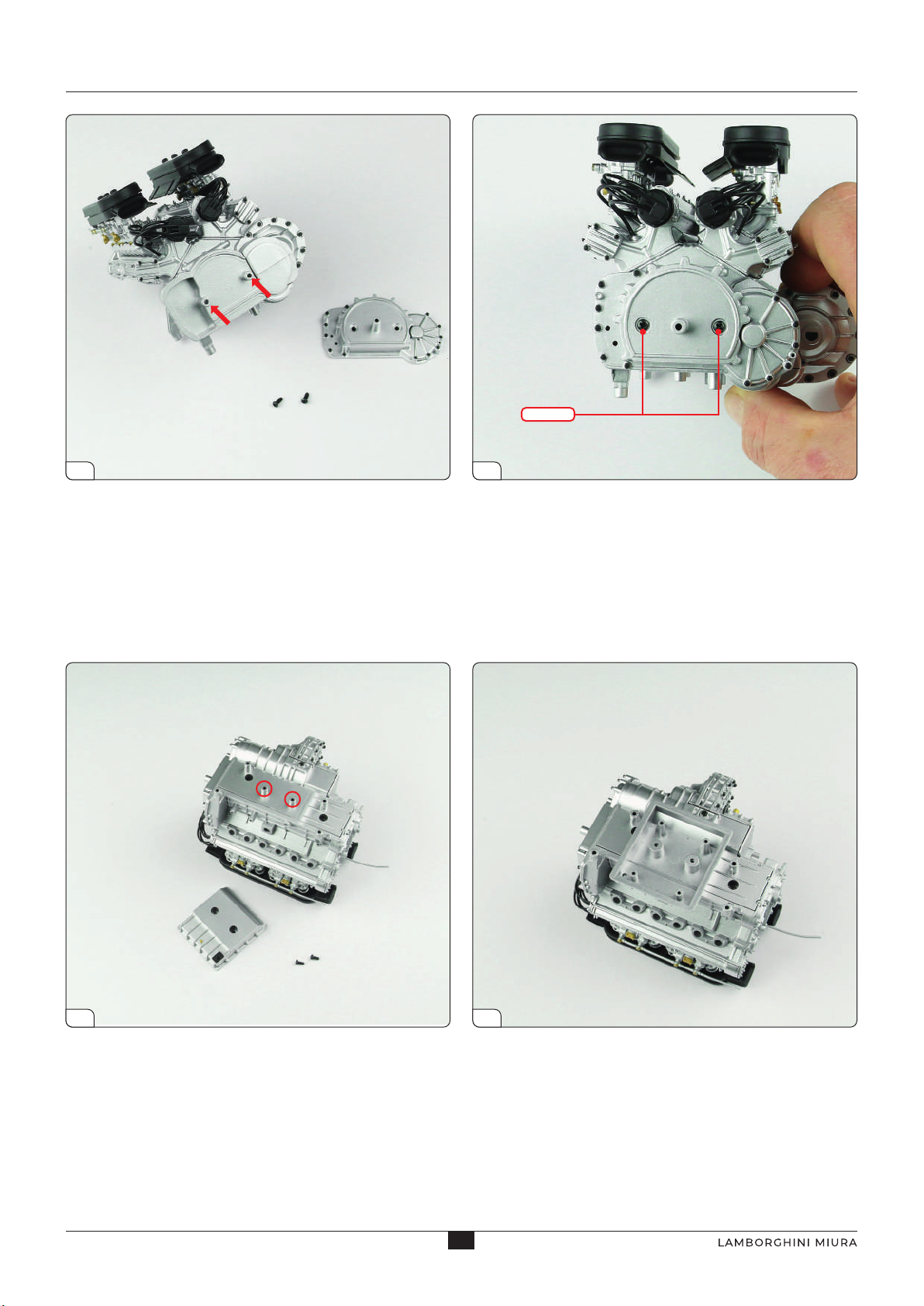 LAMBORGHINI MIURA