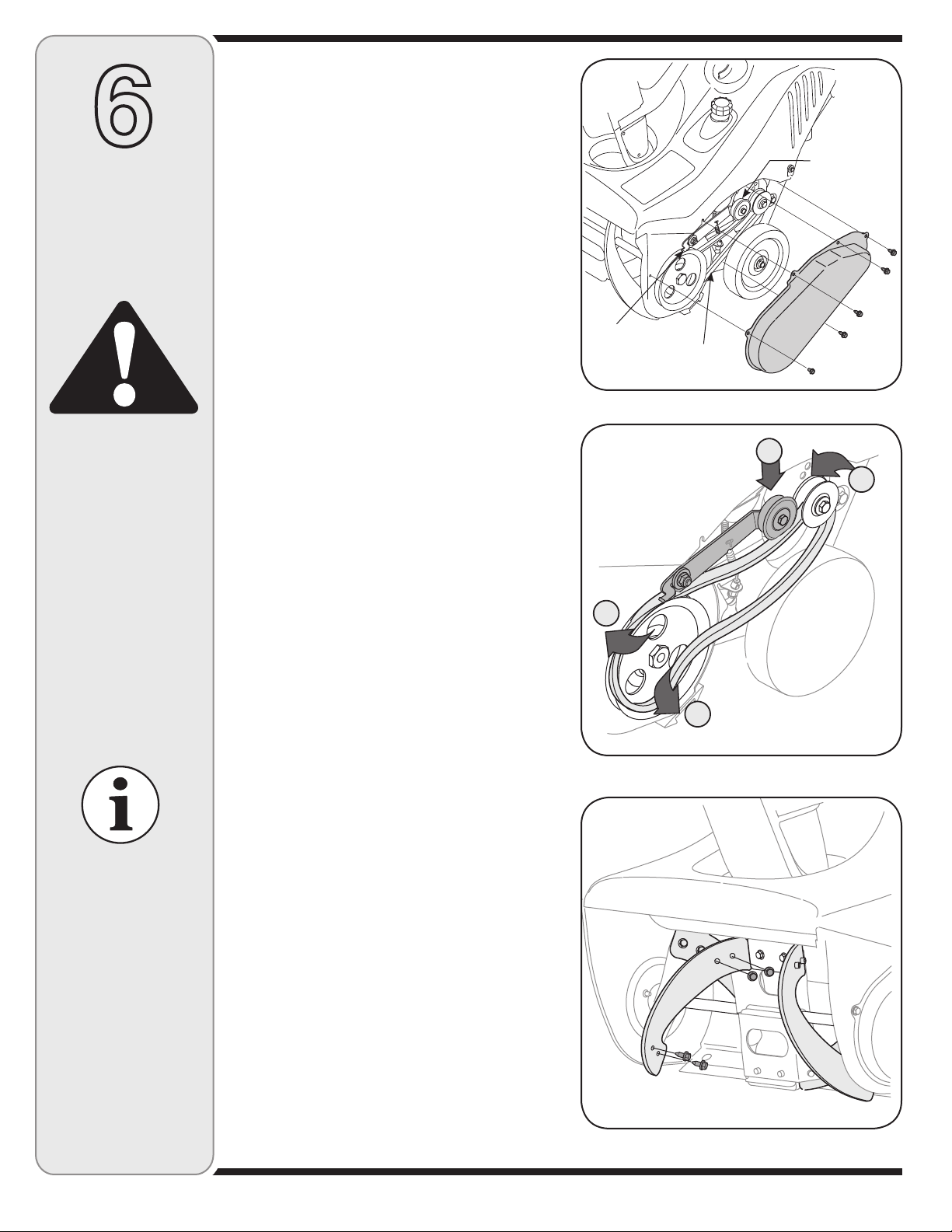 6