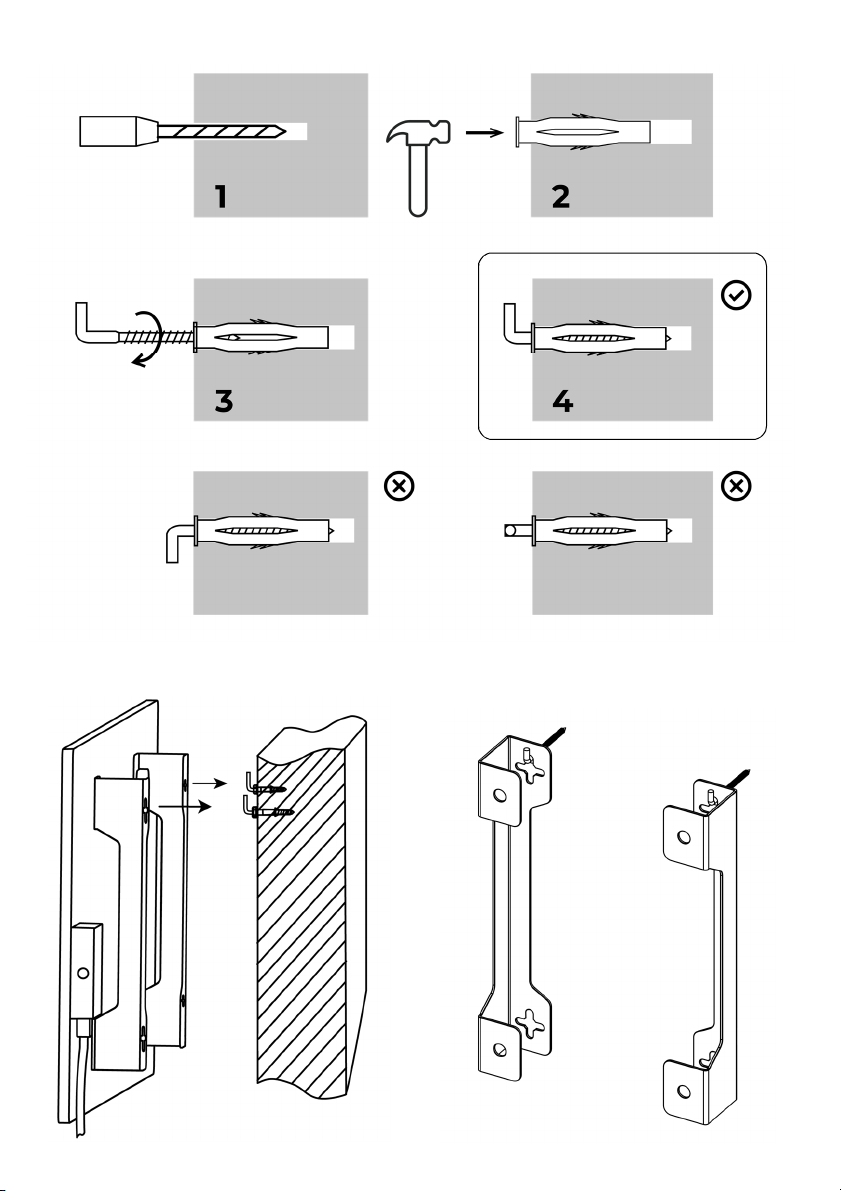 1

2

3

4