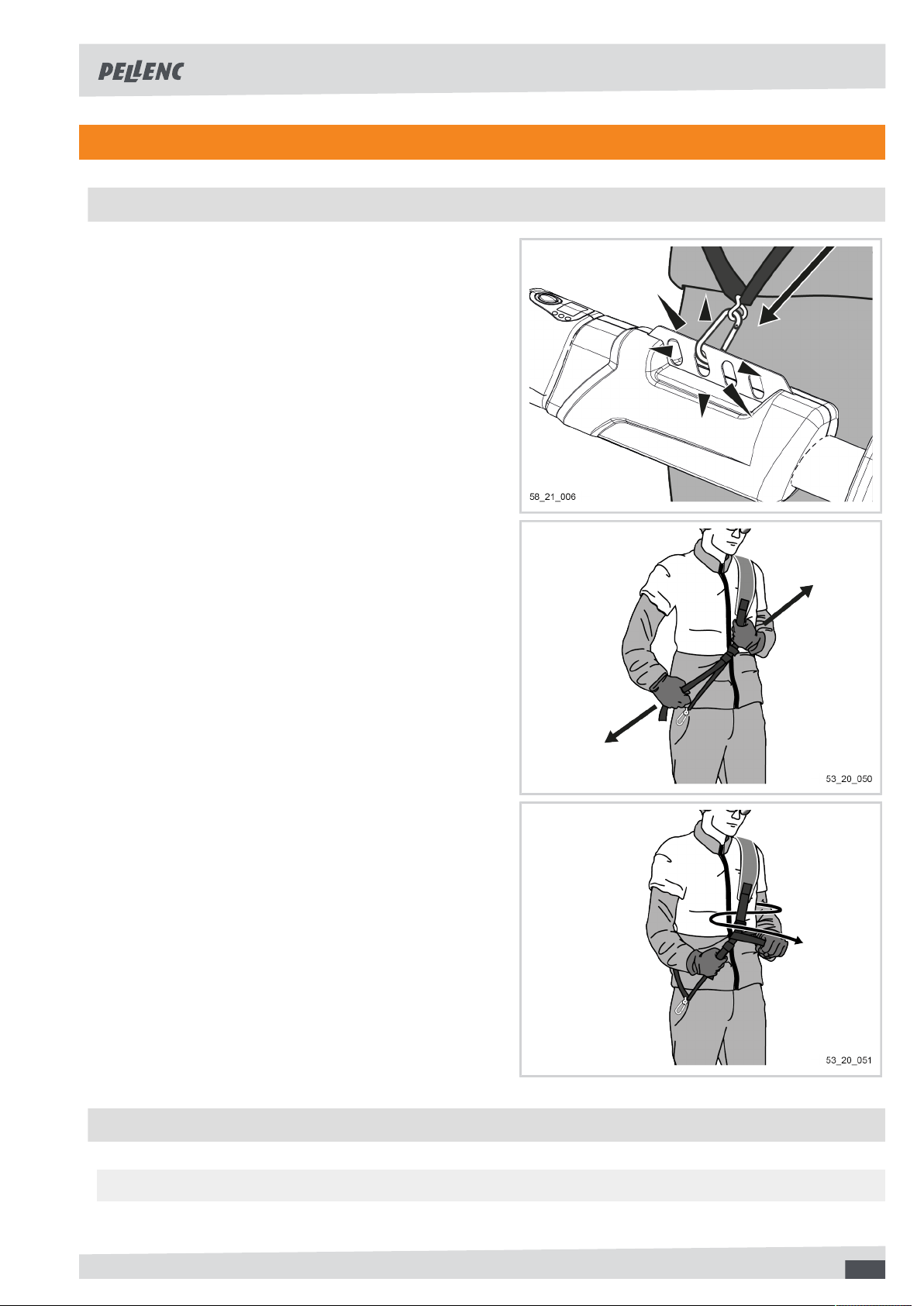 PELLENC

58_21_006

53_20_050

53_20_051