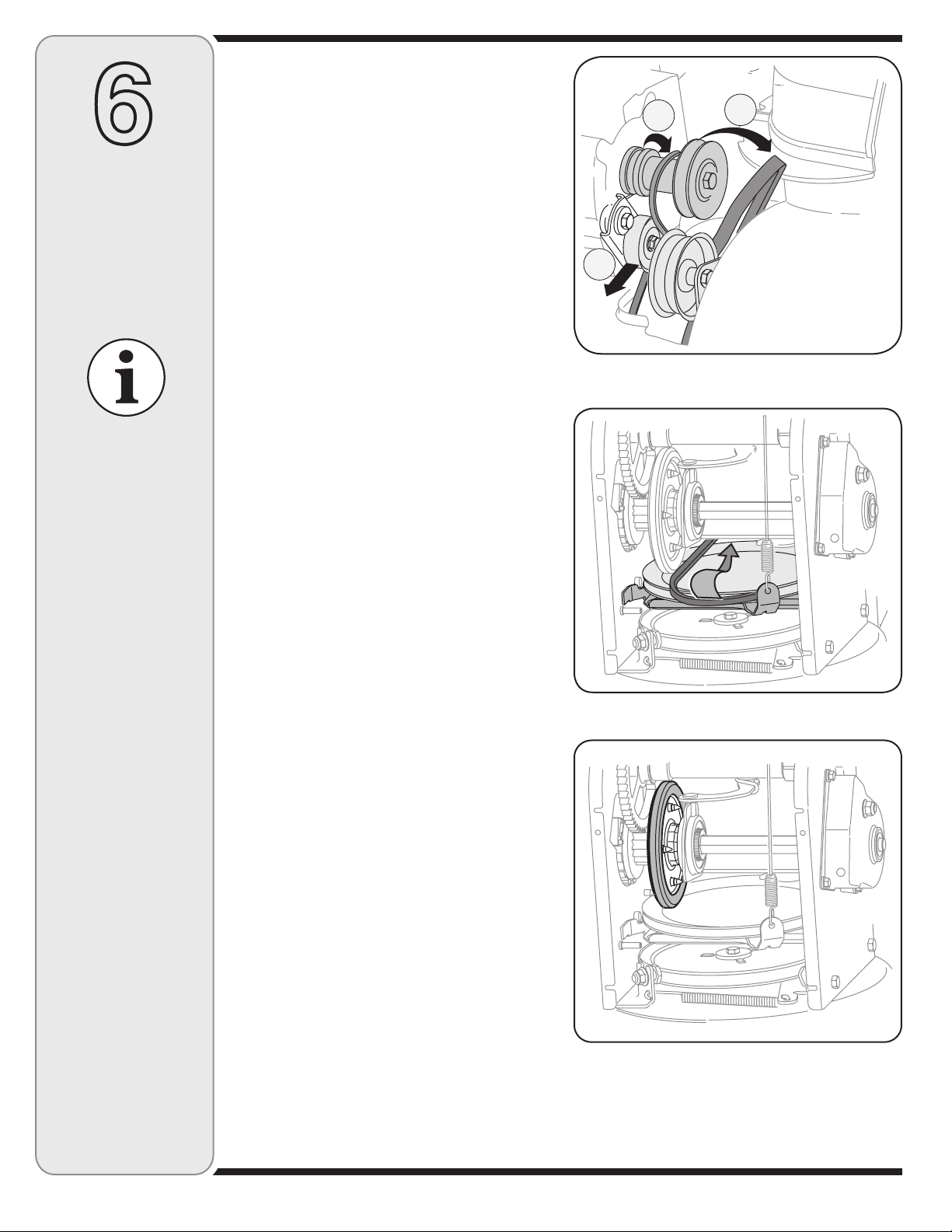 6