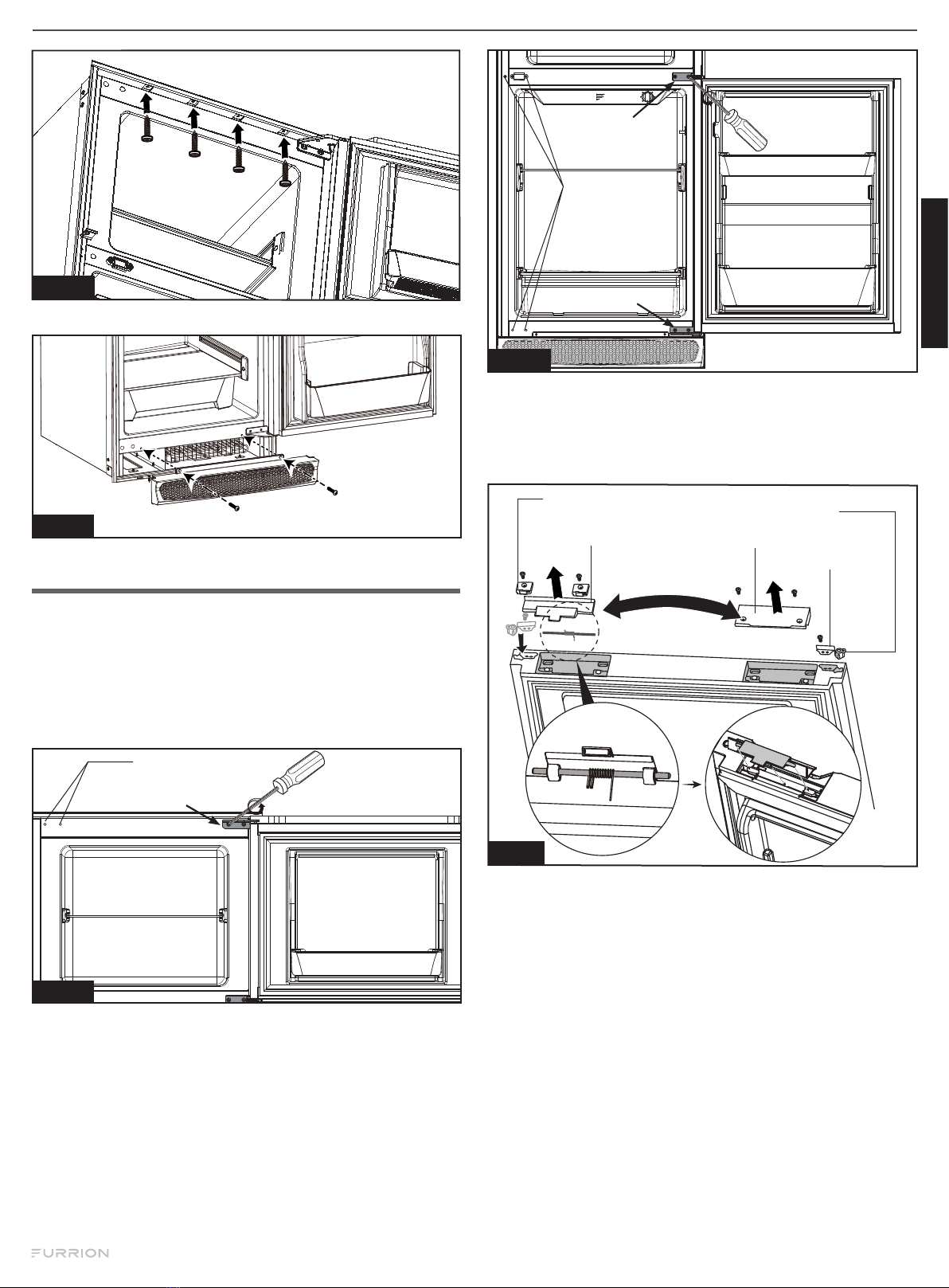 FURRION