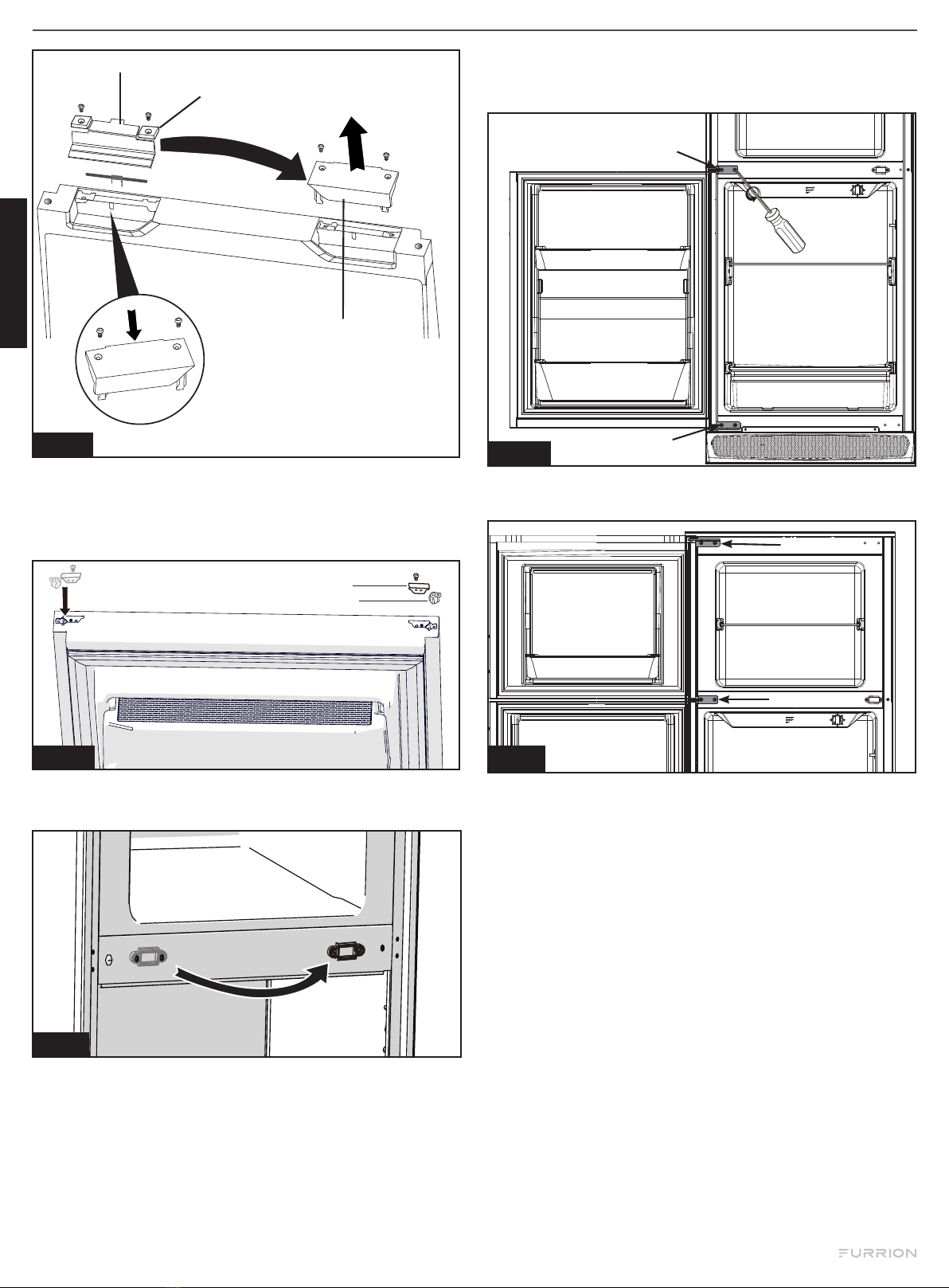 FURRION