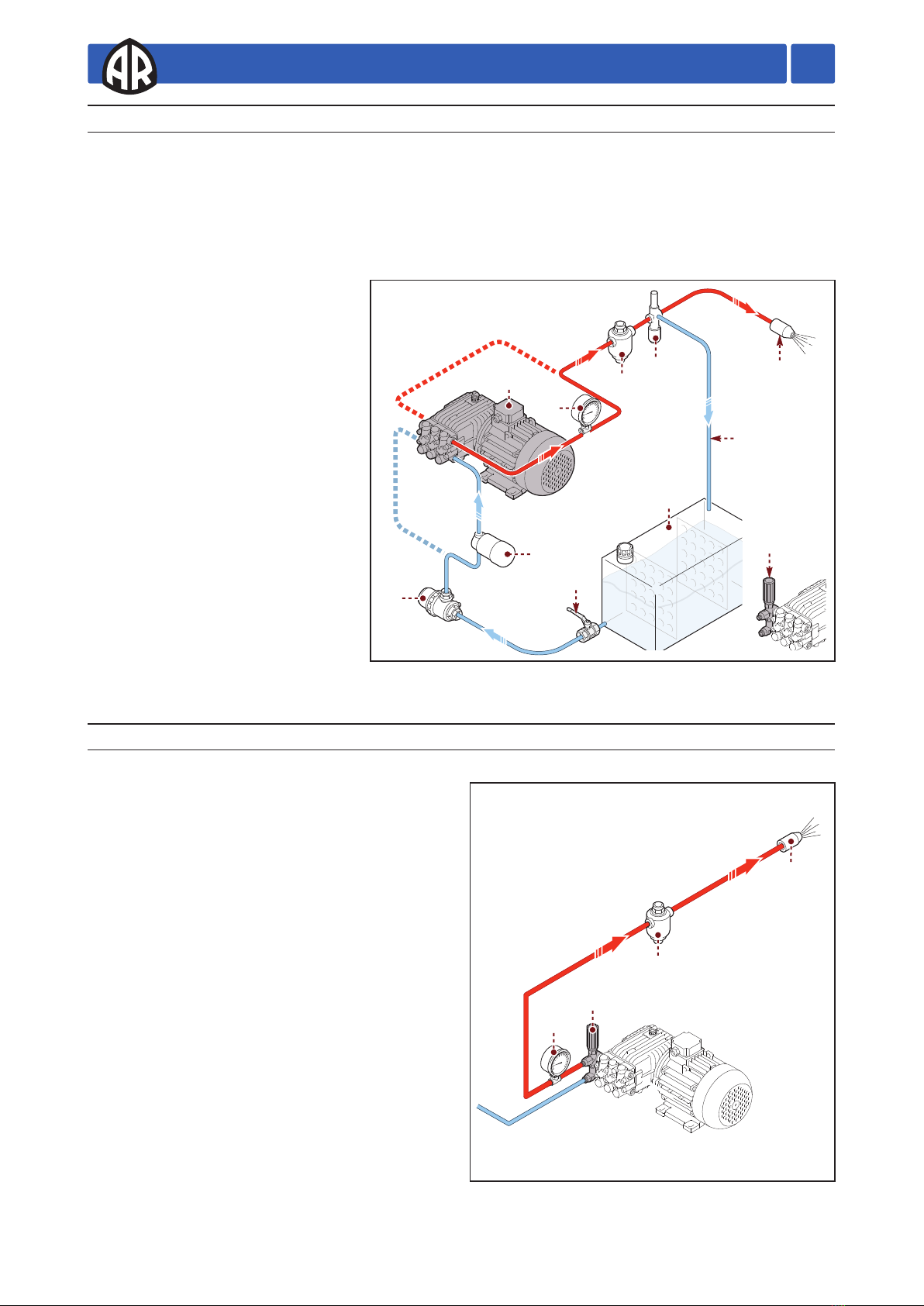 AR