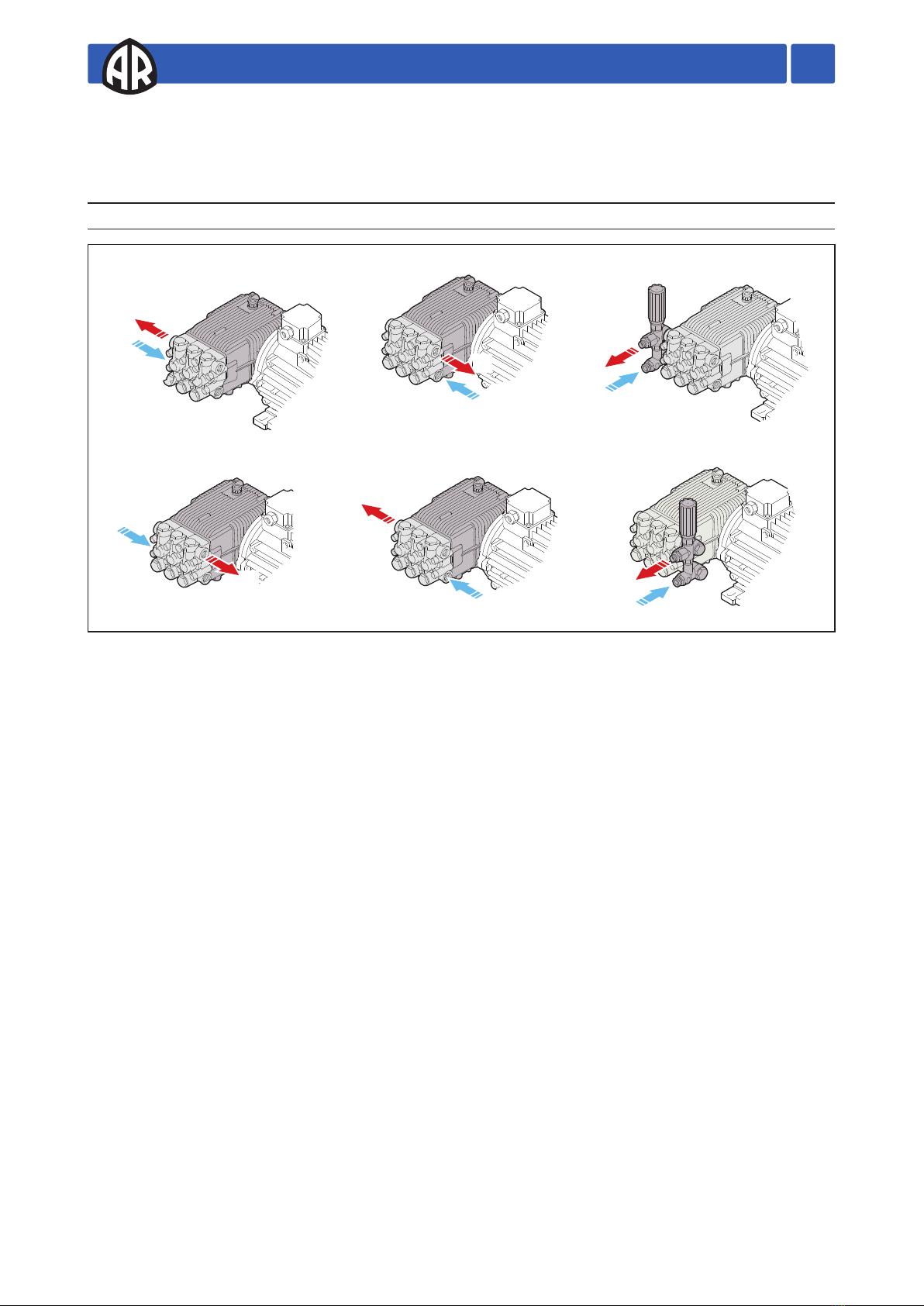 AR