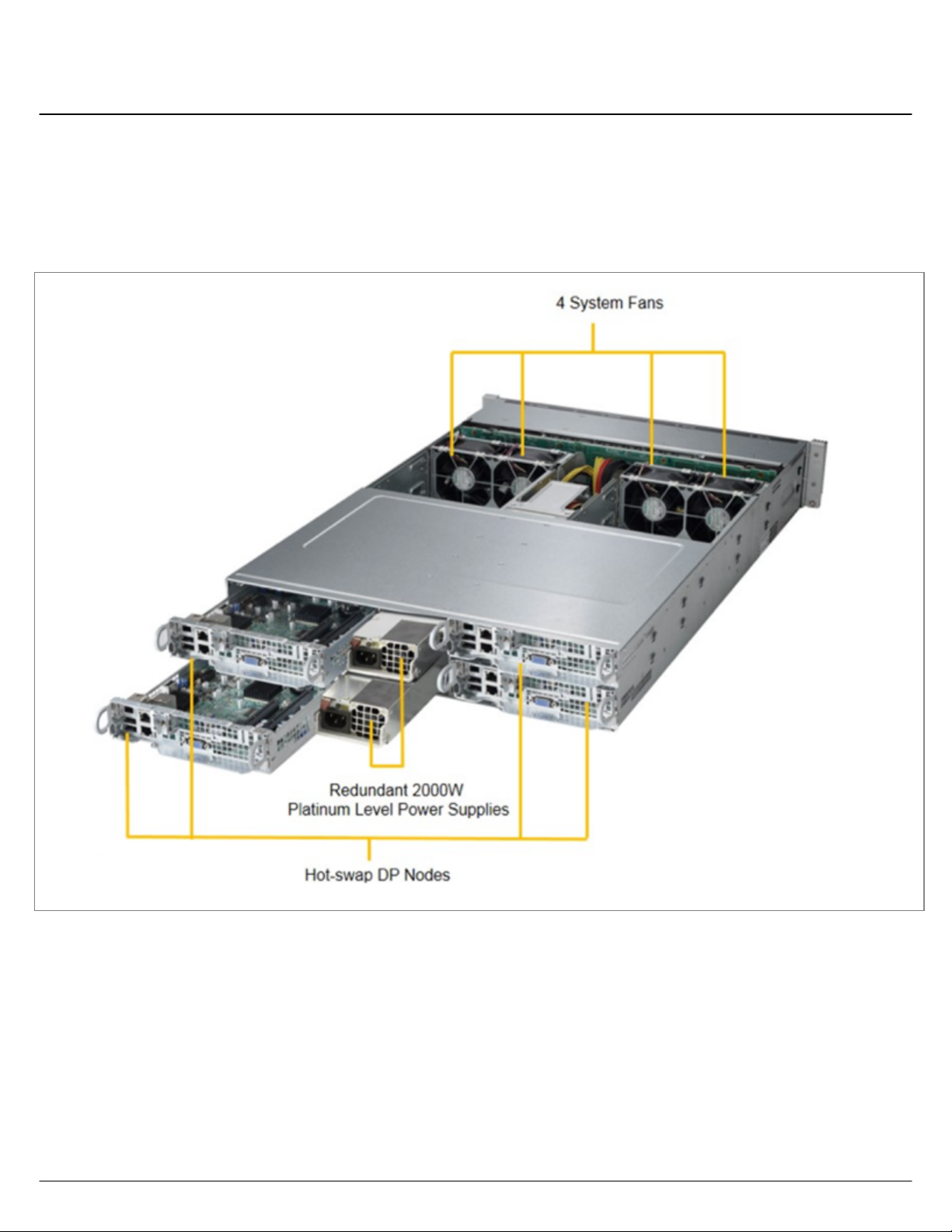 4 System Fans

Redundant 2000W
Platinum Level Power Supplies

Hot-swap DP Nodes