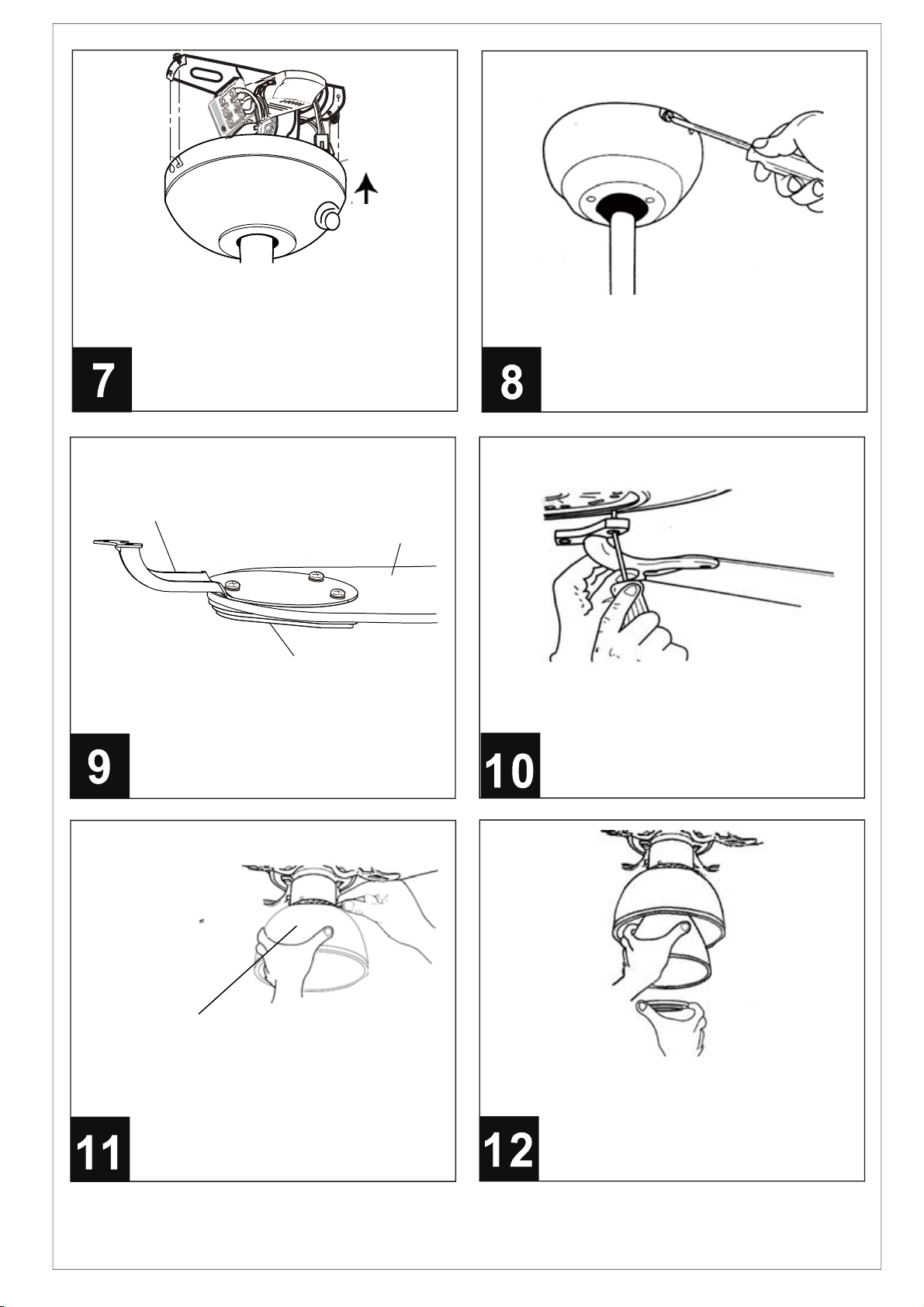 7

8

9

10

11

12