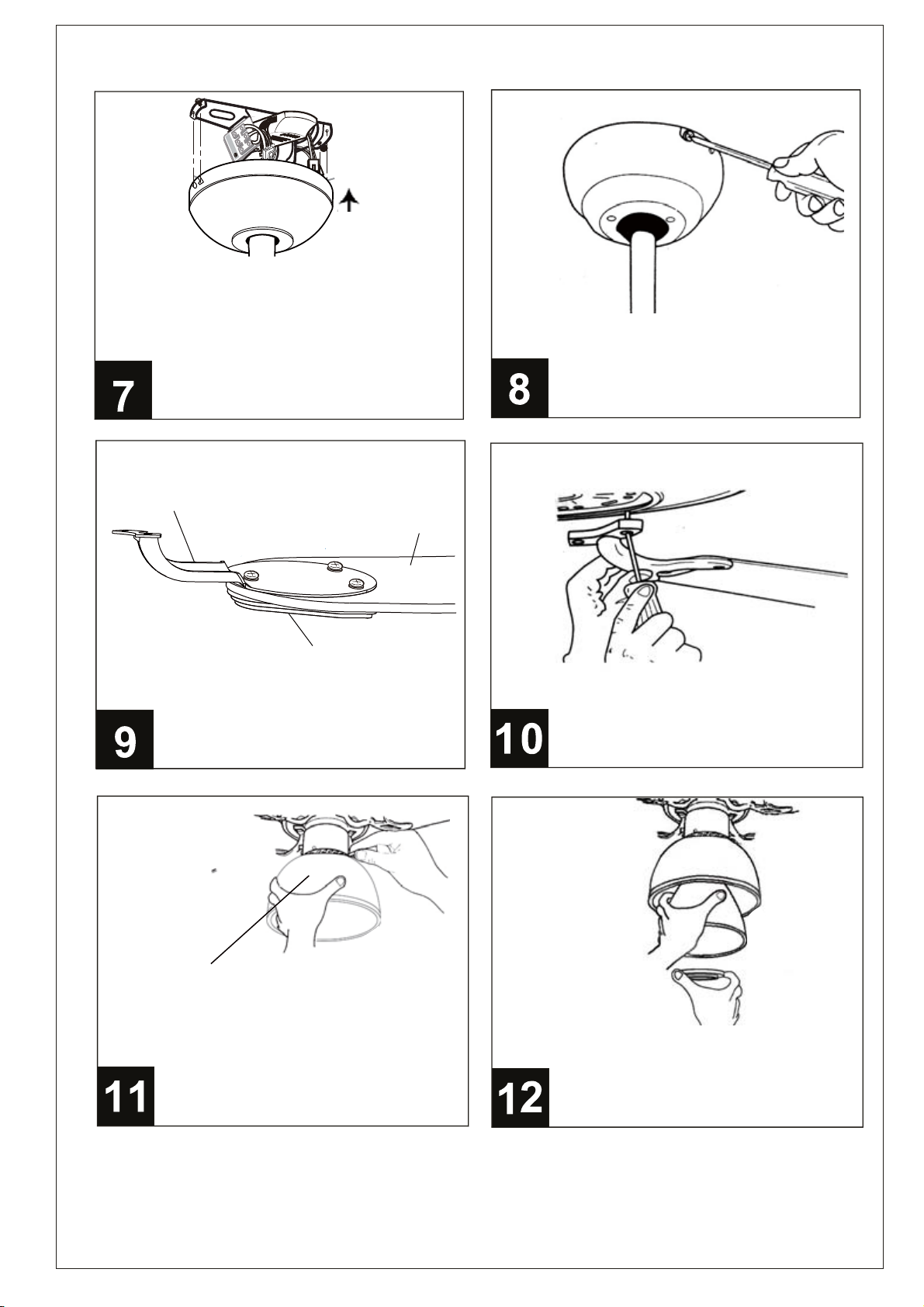 7

8

9

10

11

12