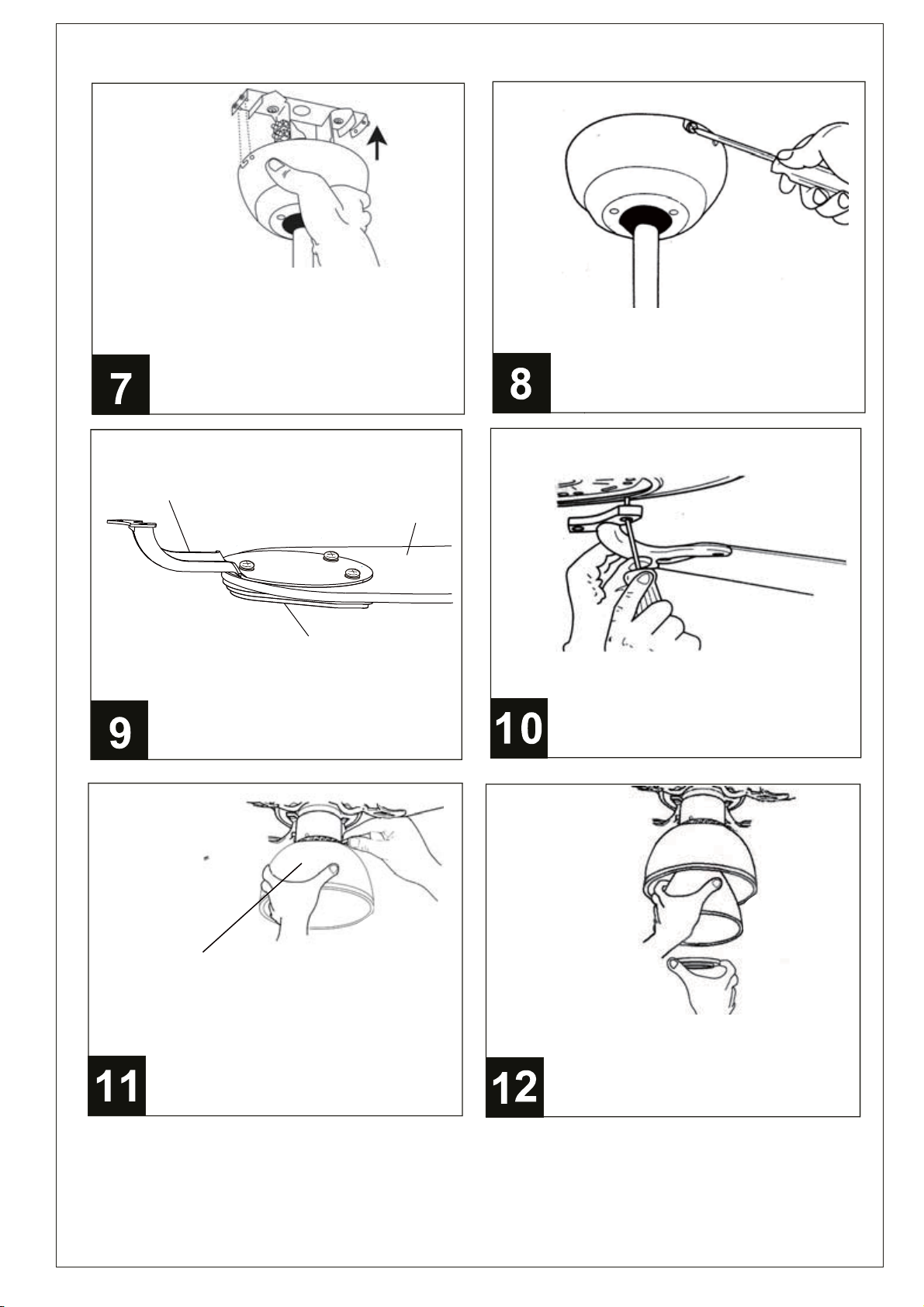 7

8

9

10

11

12