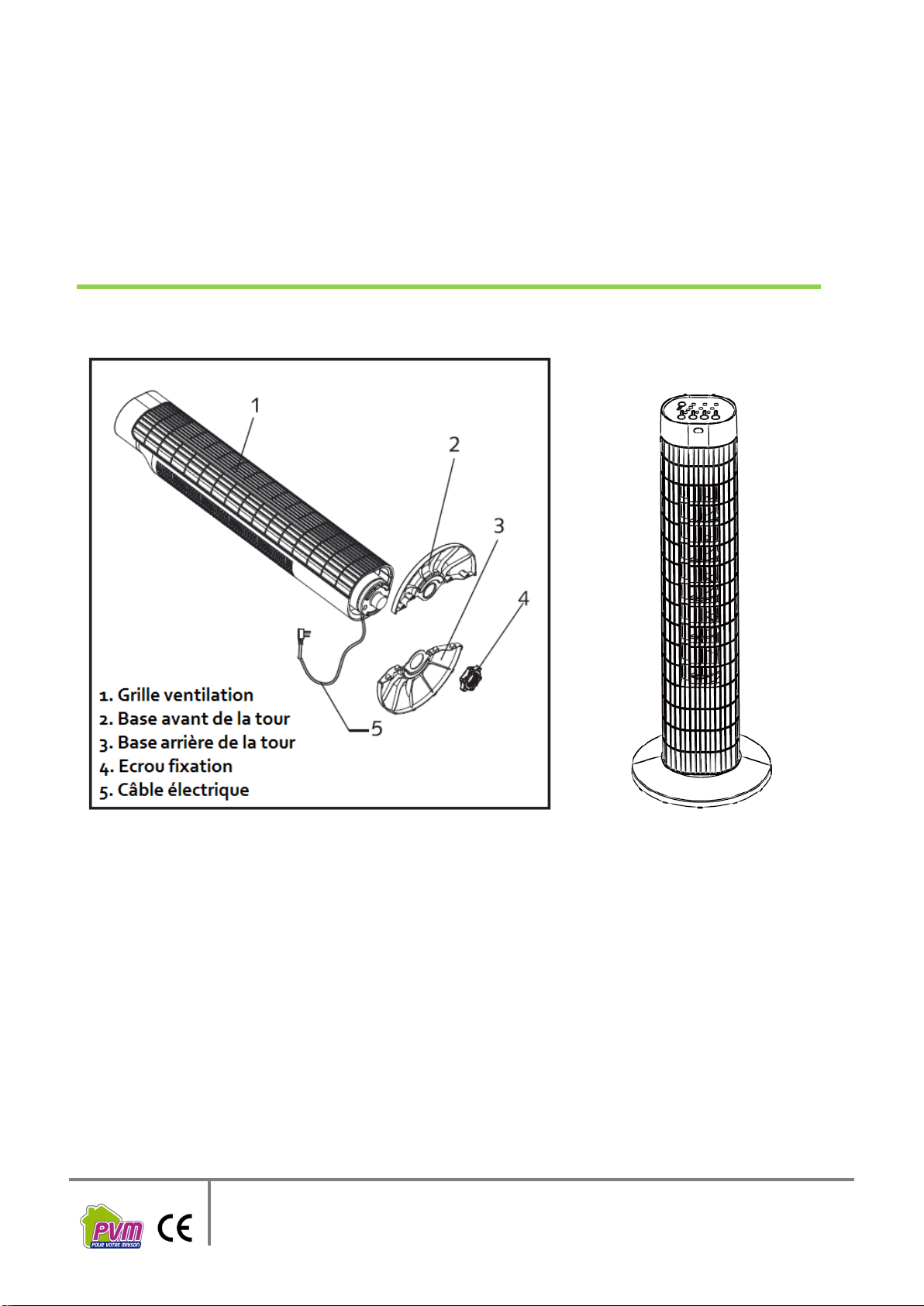 1

2

3

4

5

1. Grille ventilation
2. Base avant de la tour
3. Base arrière de la tour
4. Ecrou fixation
5. Câble électrique

PVM
POUR VOTRE MAISON

CE