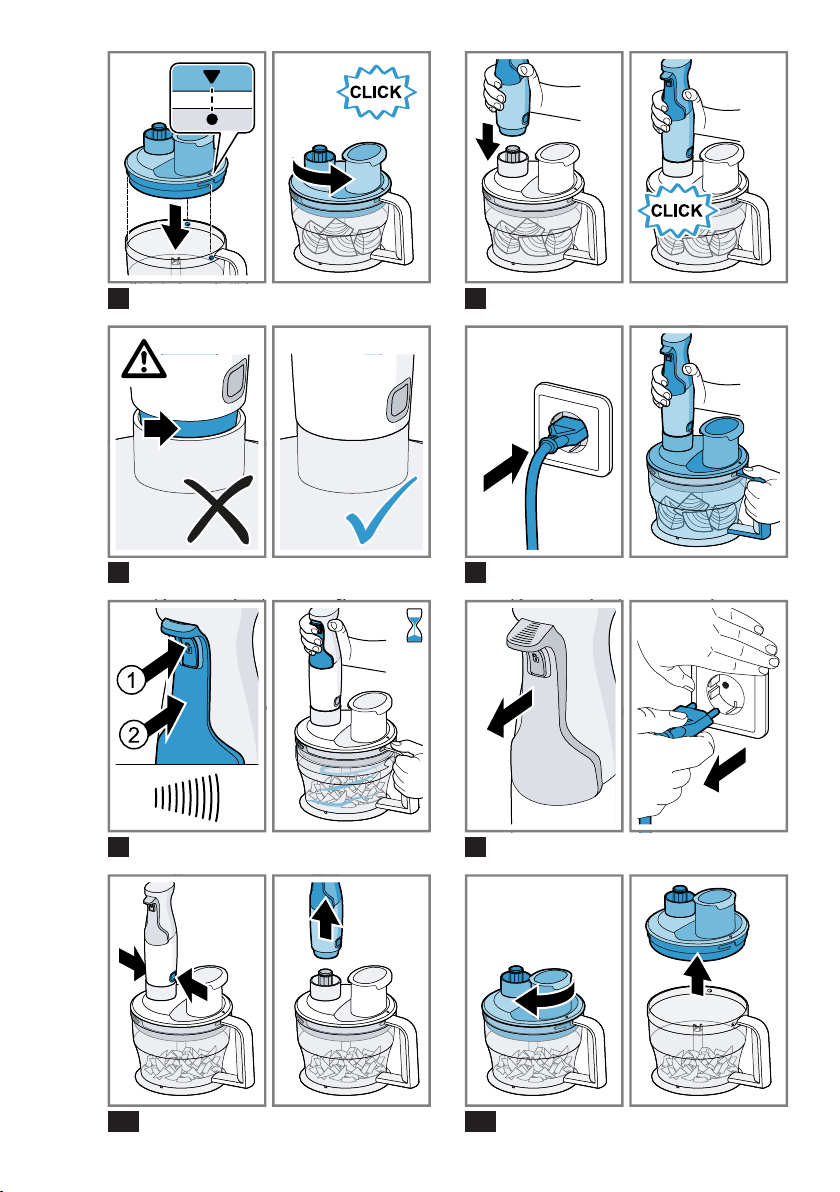 CLICK

CLICK

1

2