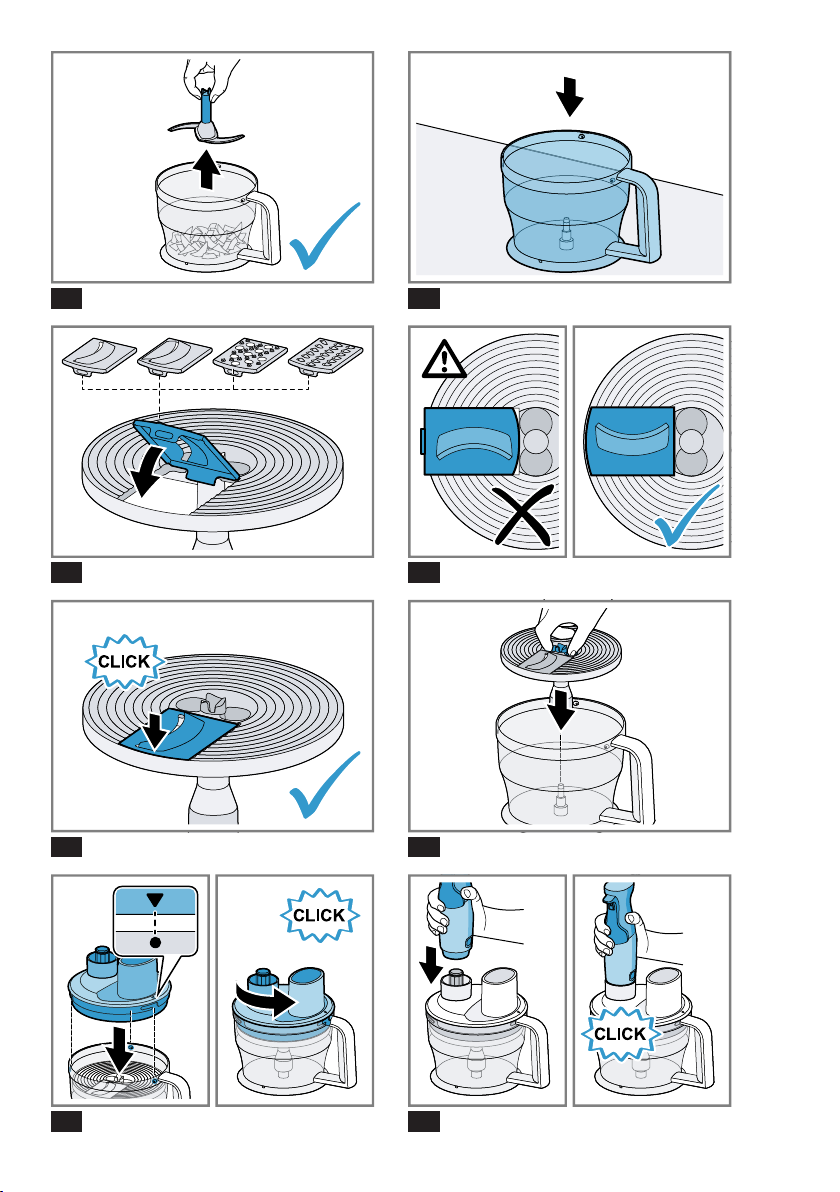 CLICK

CLICK

CLICK