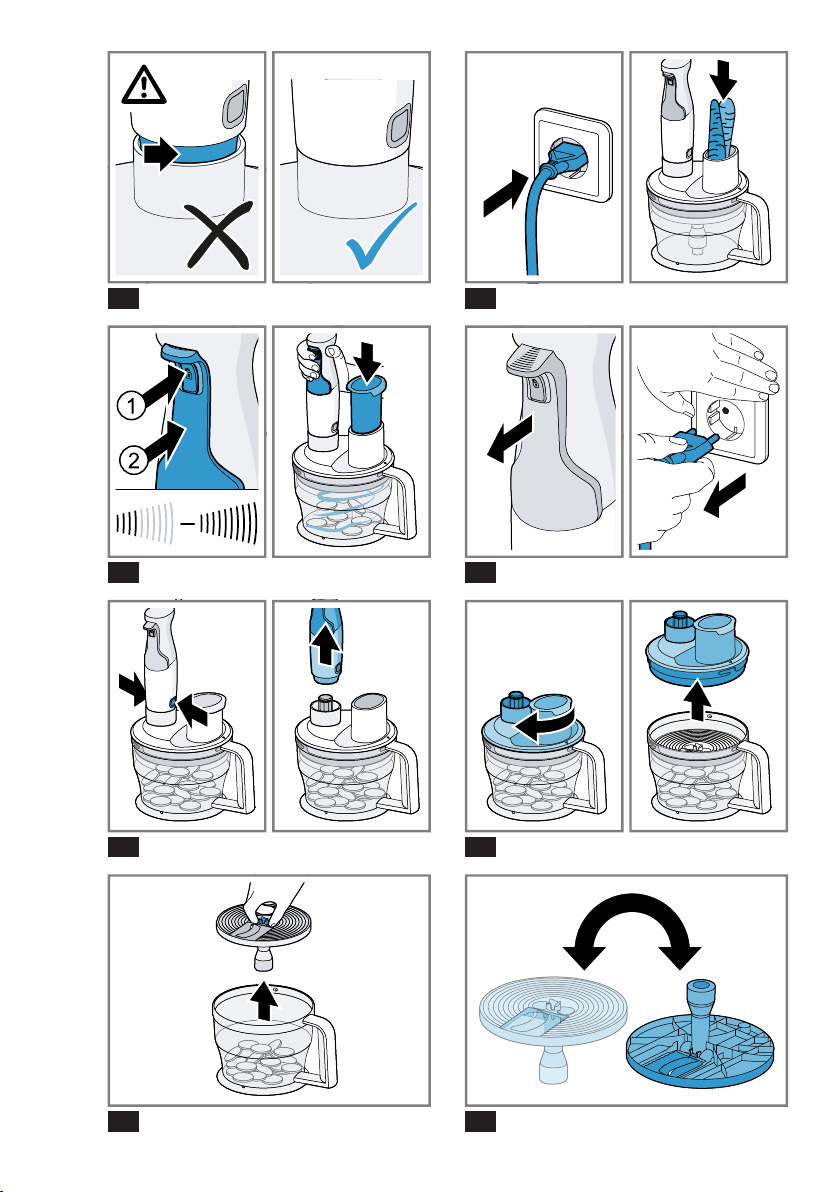 1
2