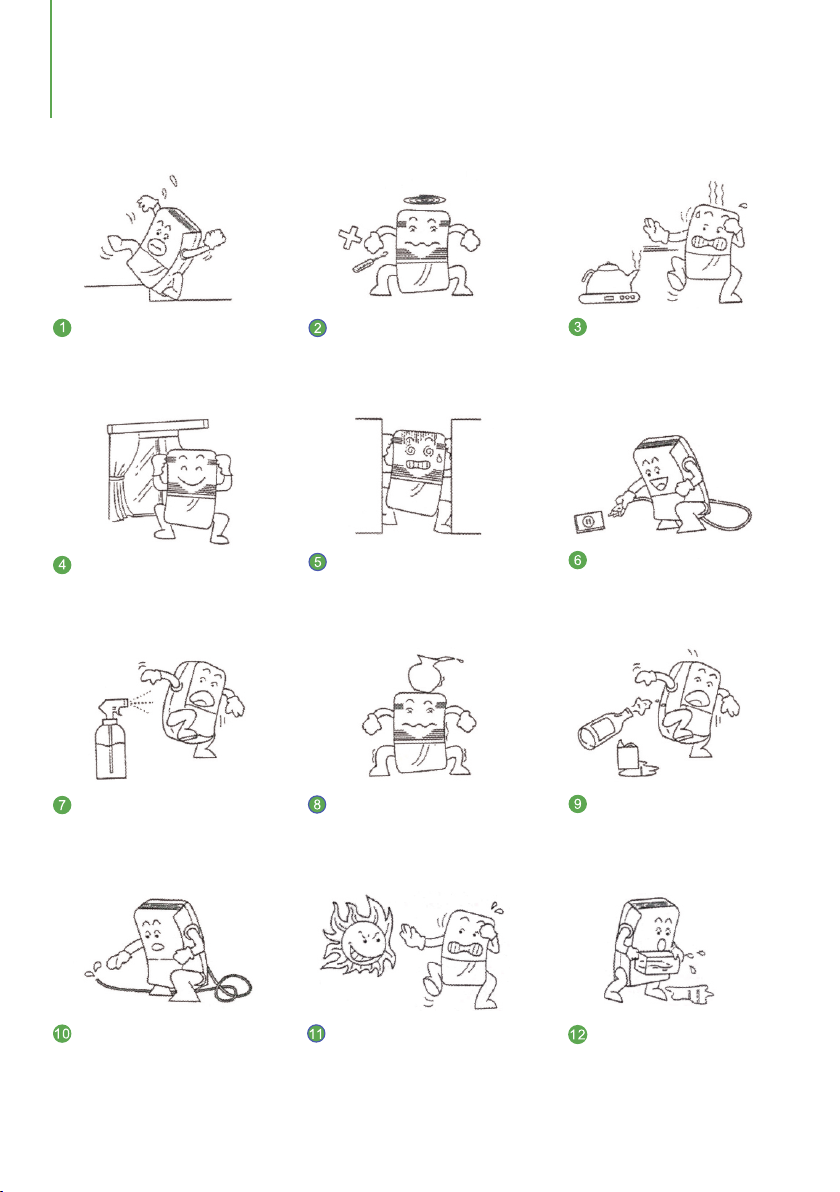 1

2

3

4

5

6

7

8

9

10

11

12