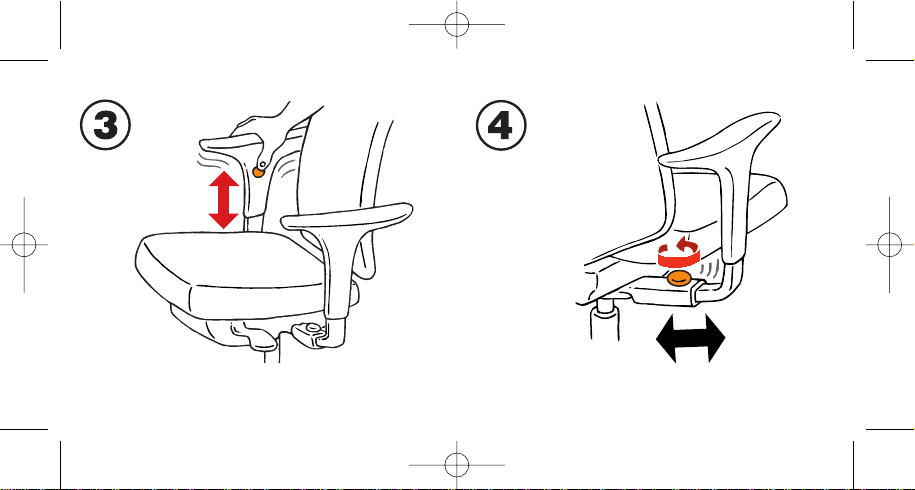 3

4