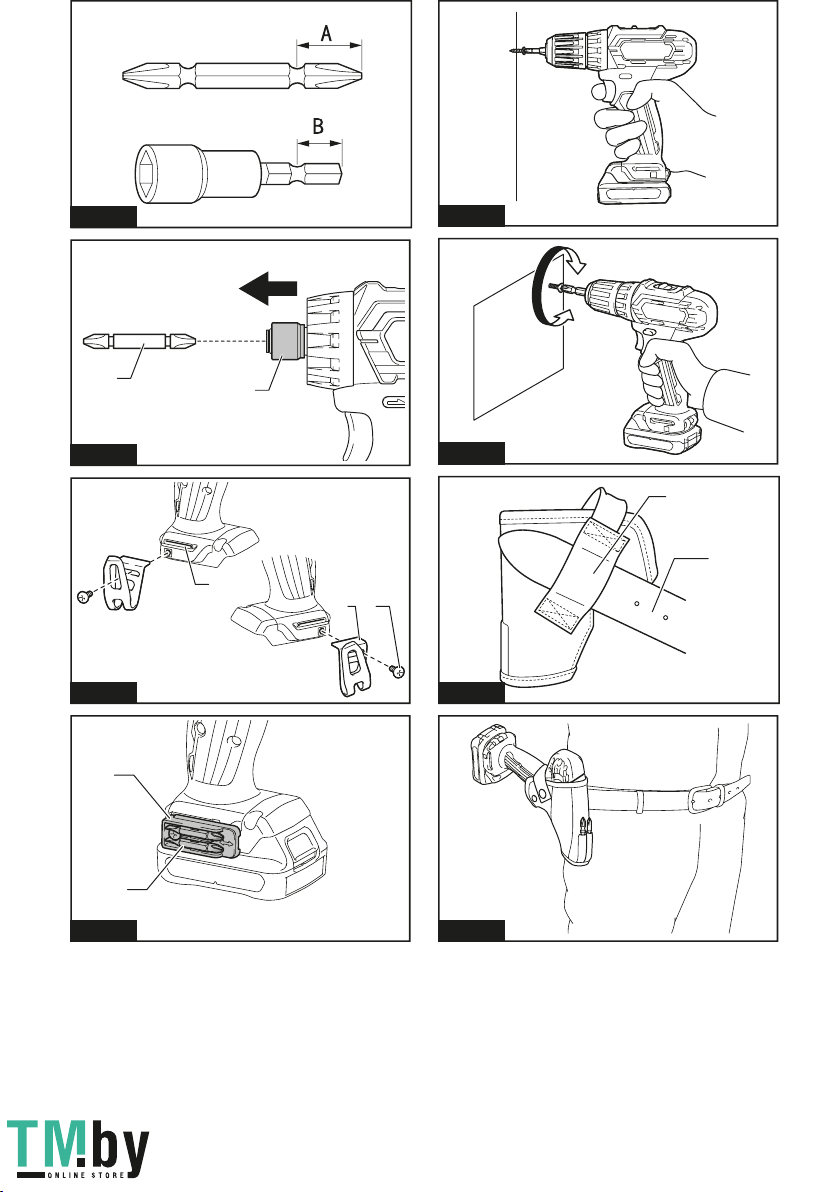 A

B

TM.by
ONLINE STORE