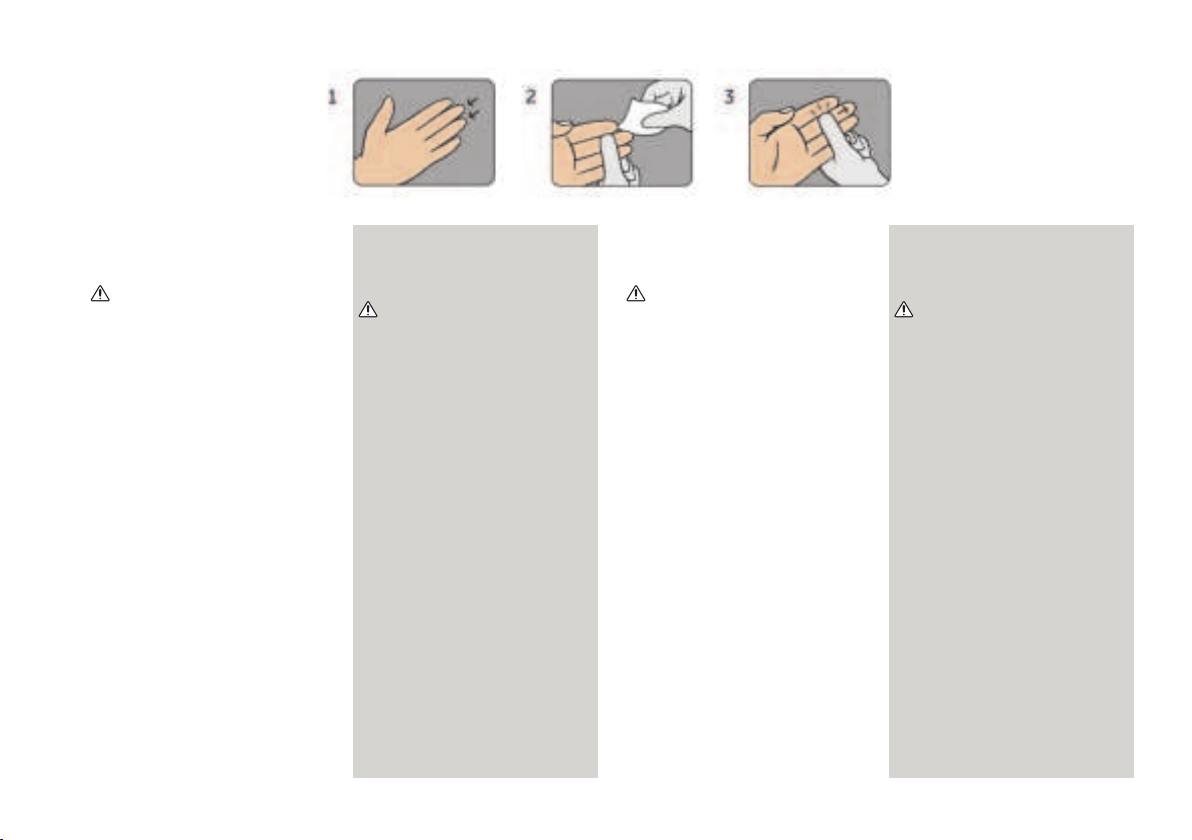 1

2

3