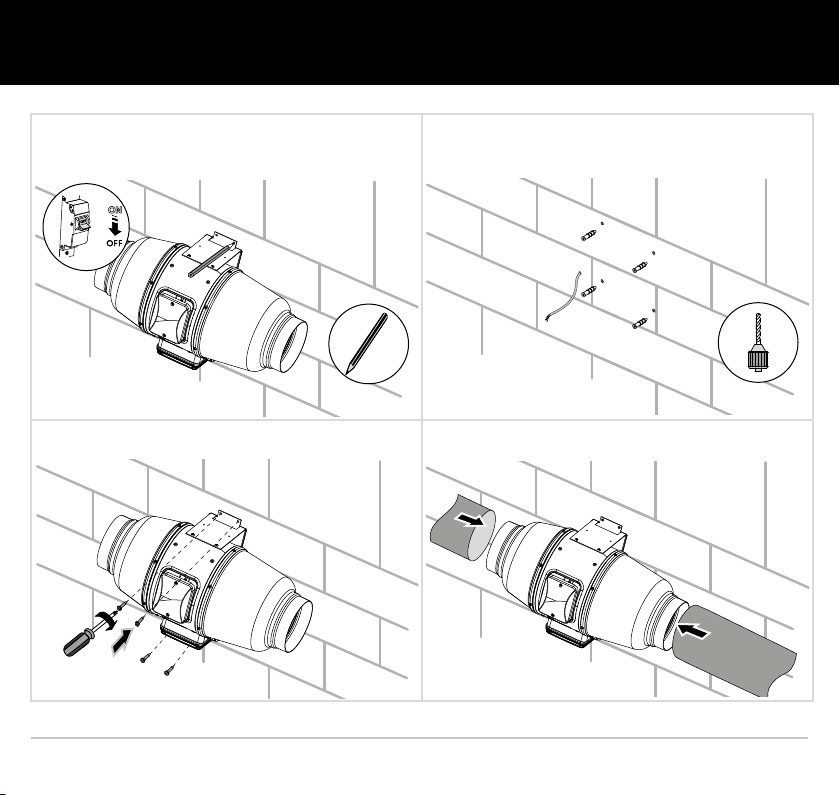 ON
OFF