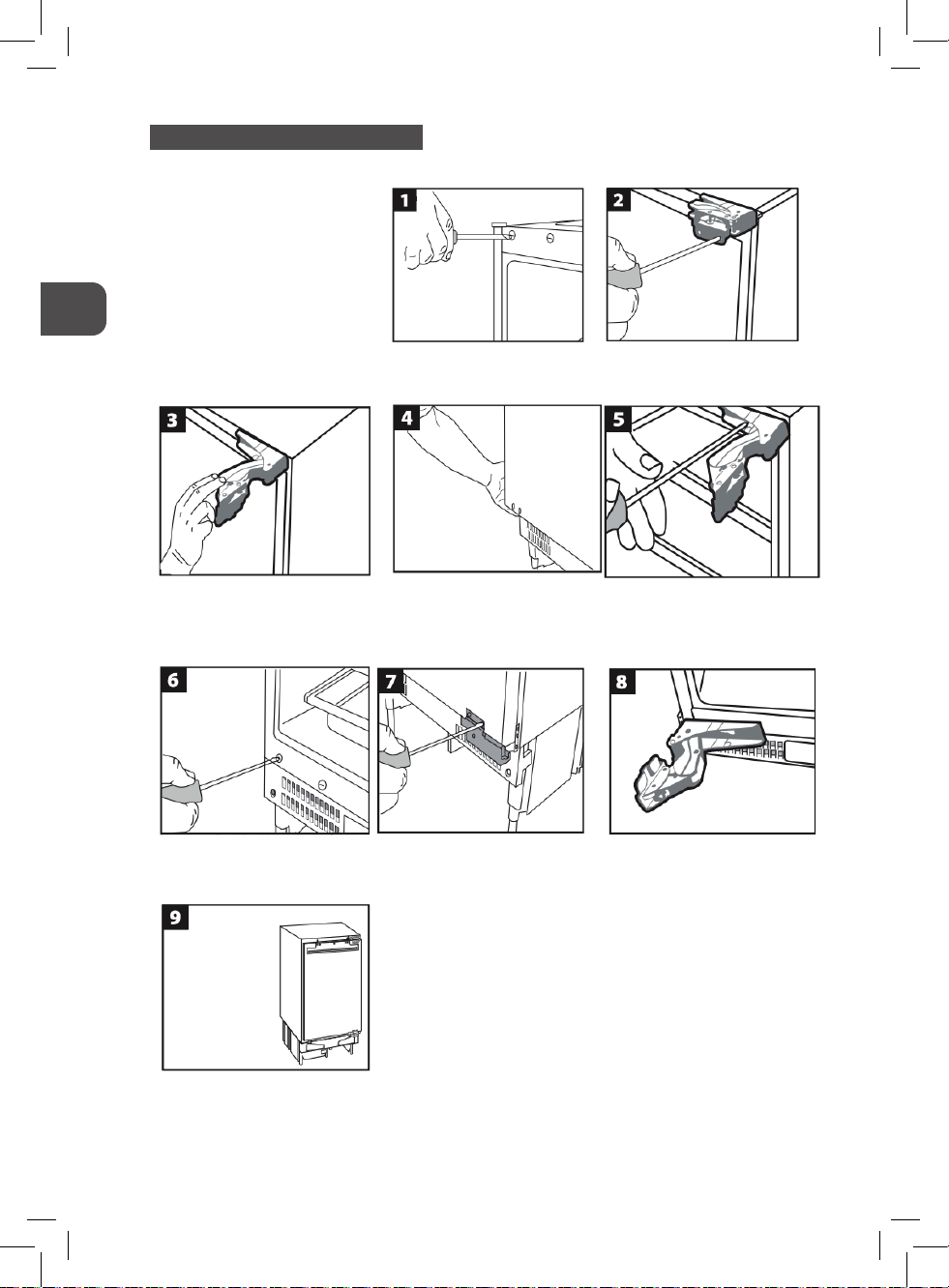 1

2

3

4

5

6

7

8

9