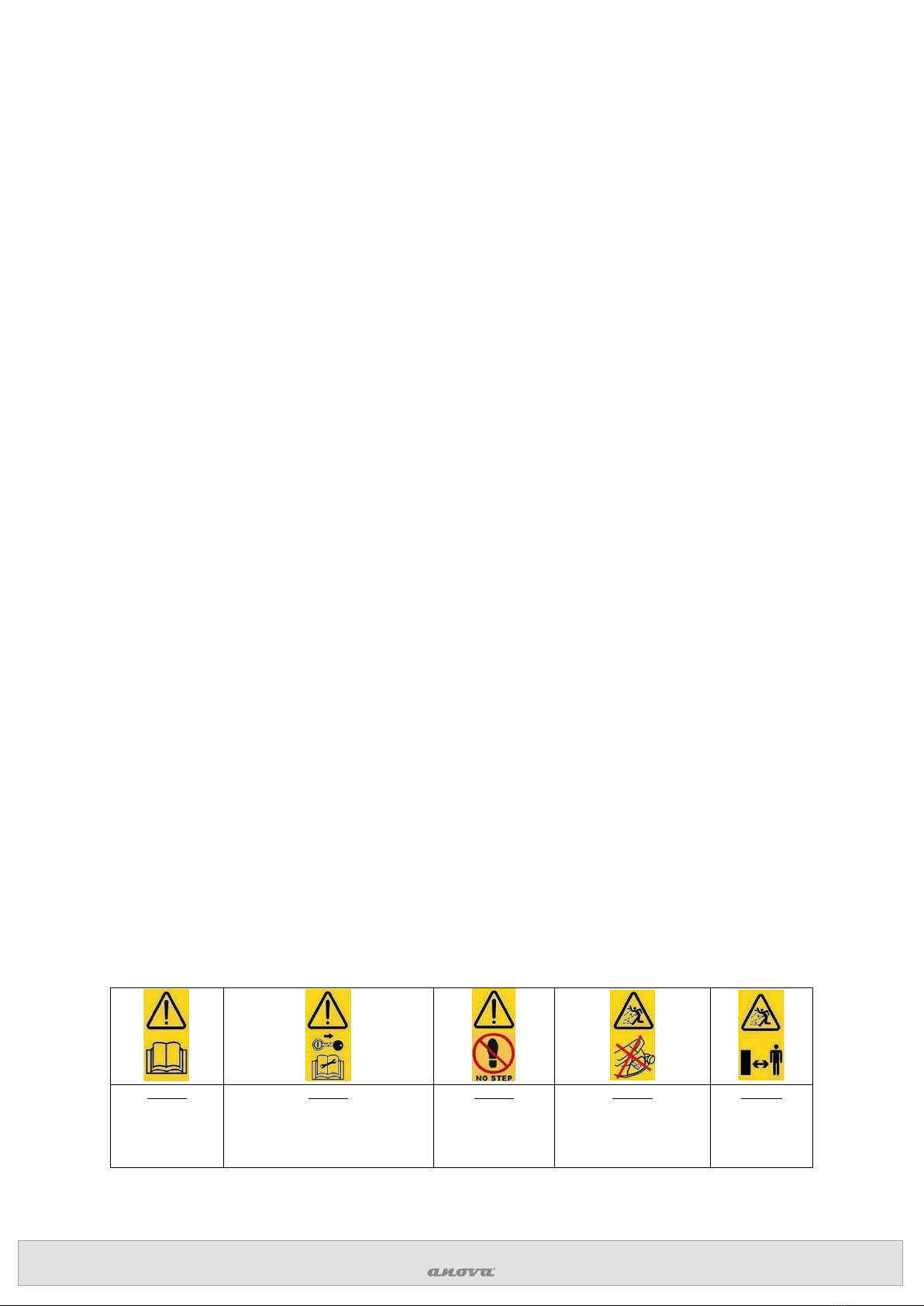 NO STEP

anova