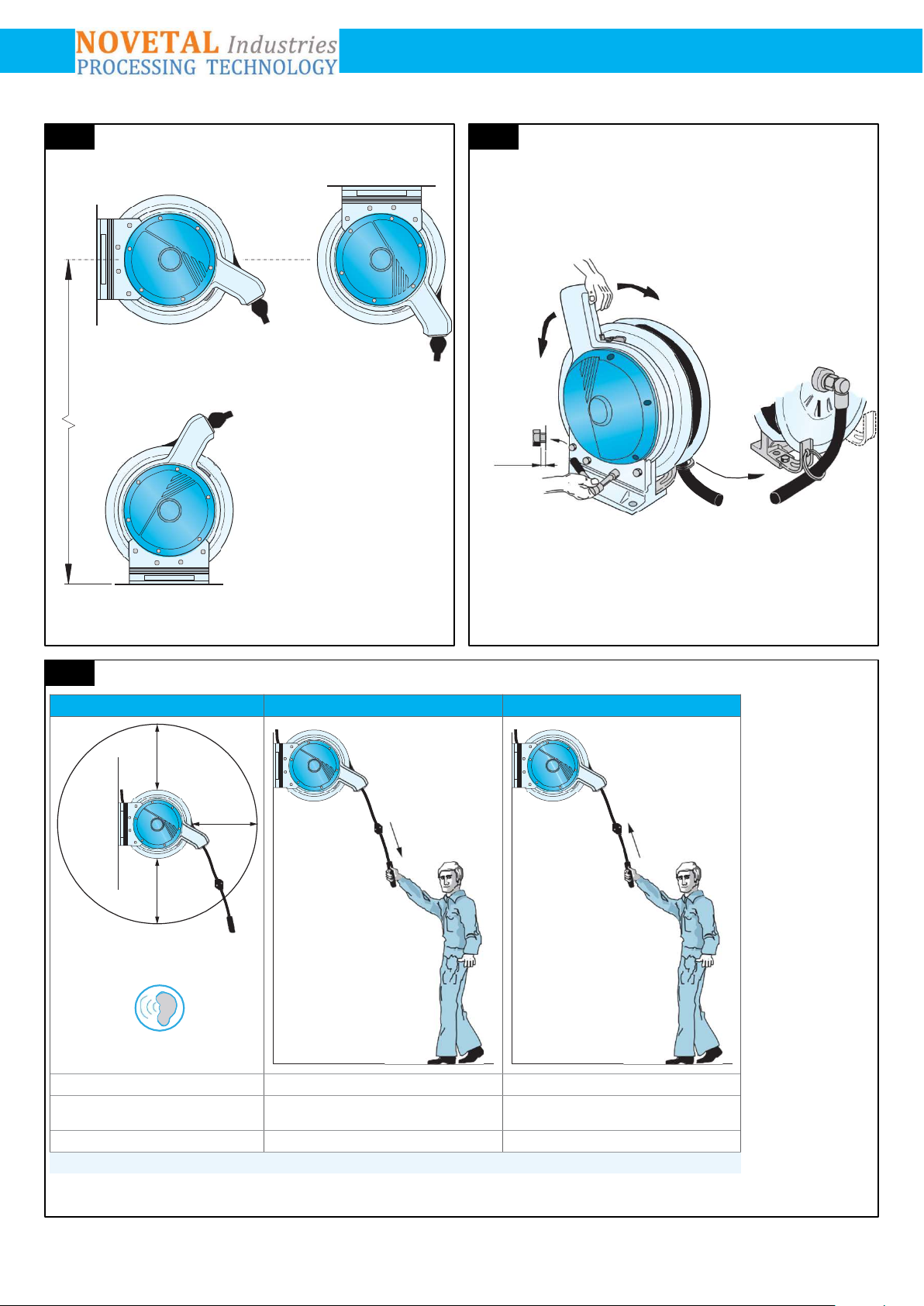 NOVETAL Industries
PROCESSING TECHNOLOGY