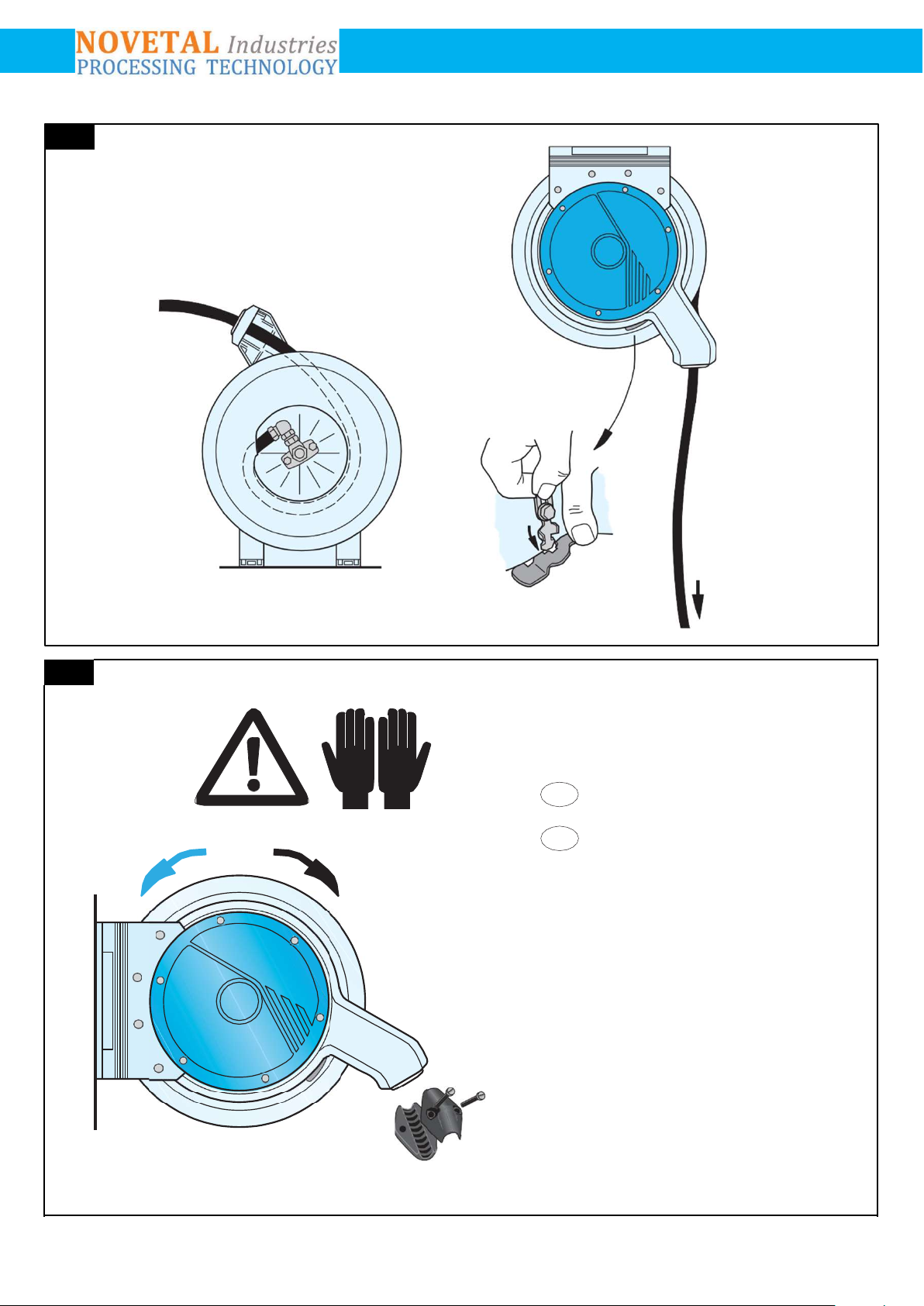 NOVETAL Industries
PROCESSING TECHNOLOGY