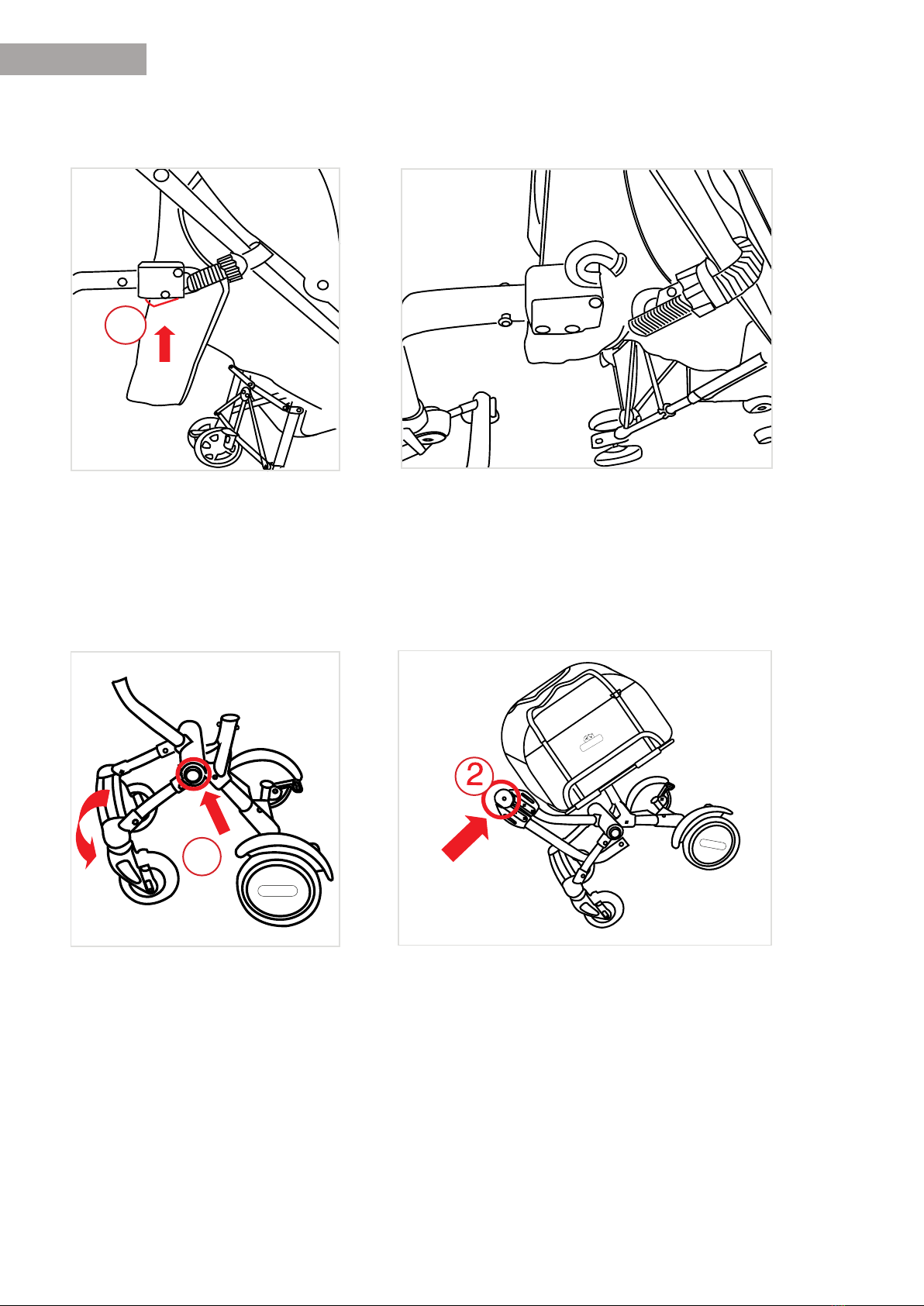 2