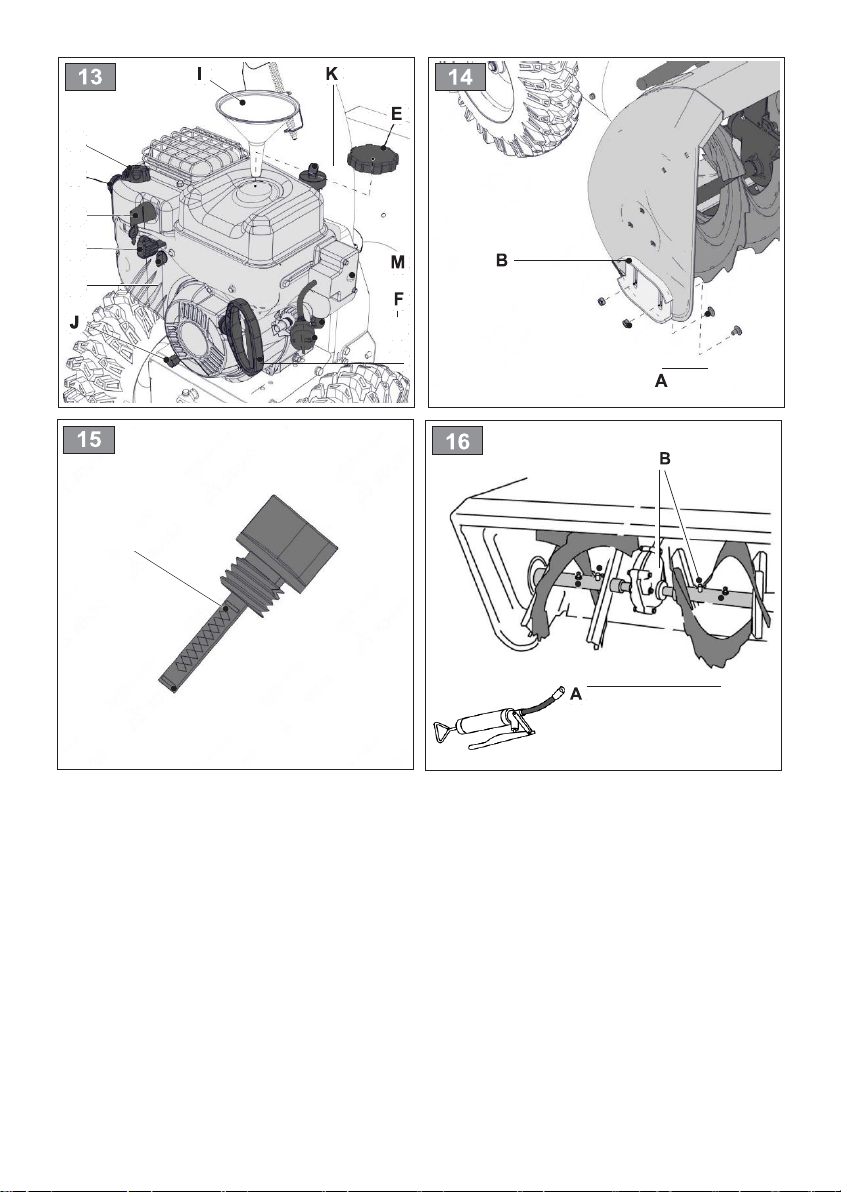 13
I
K
E
M
F
J

14
B
A

15

16
B
A