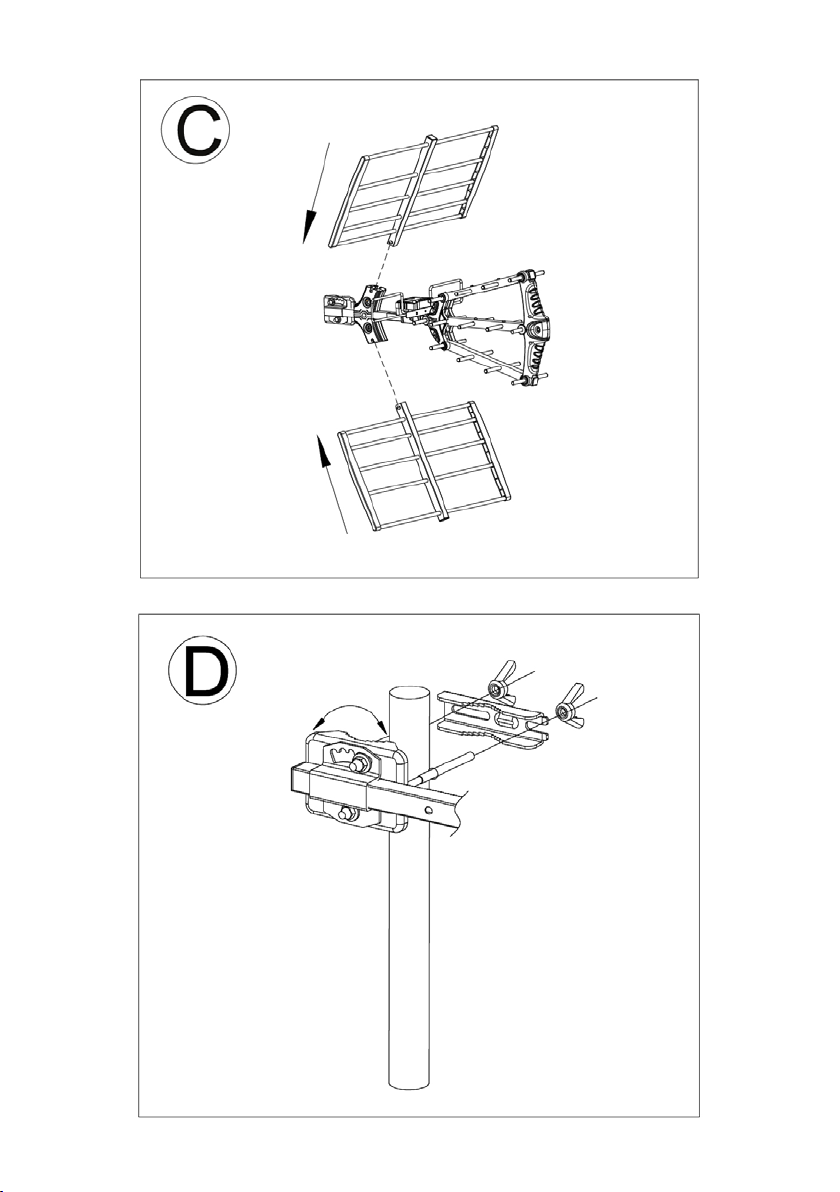 C

D