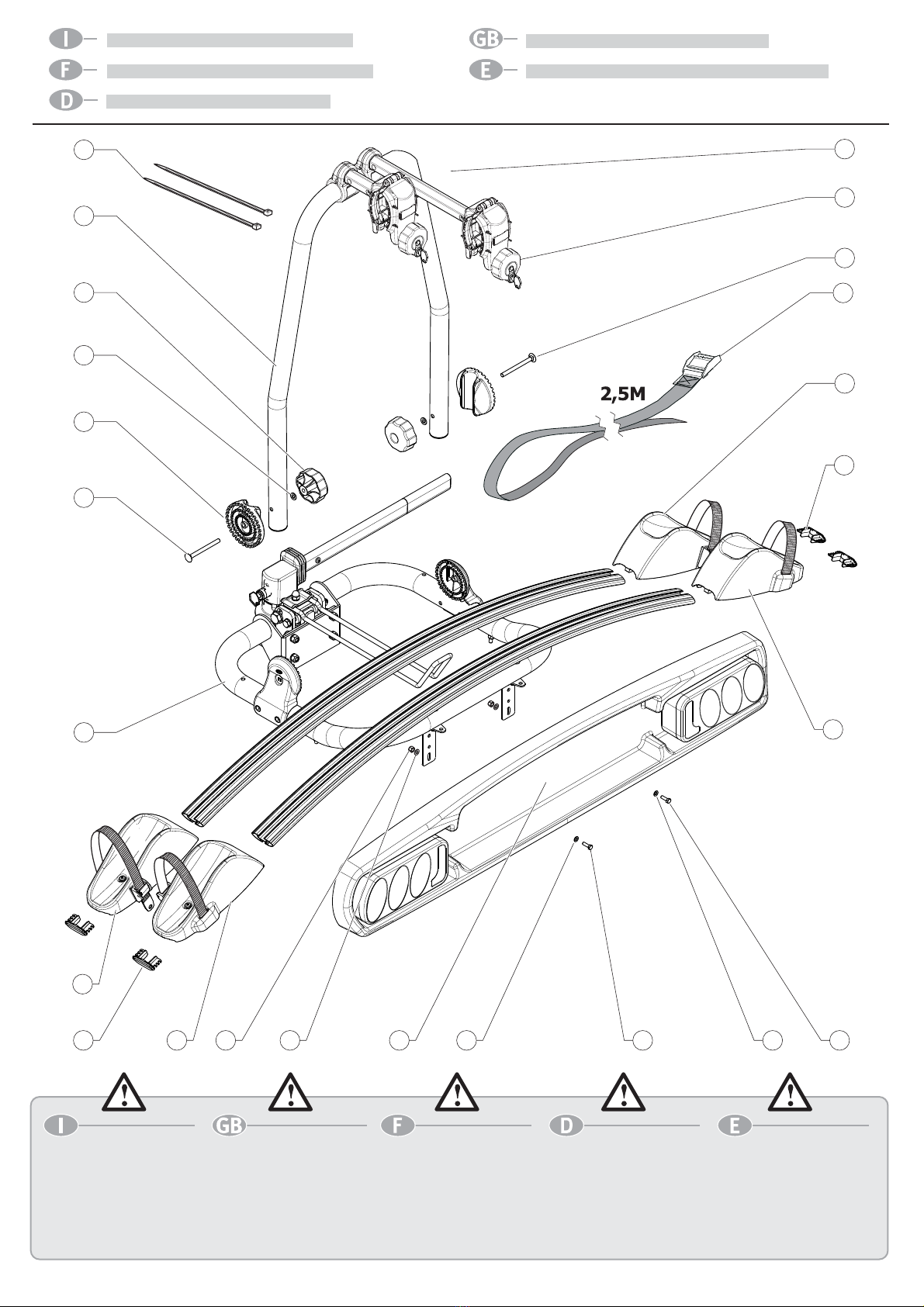 I
GB
F
E
D

2,5M

I
GB
F
D
E