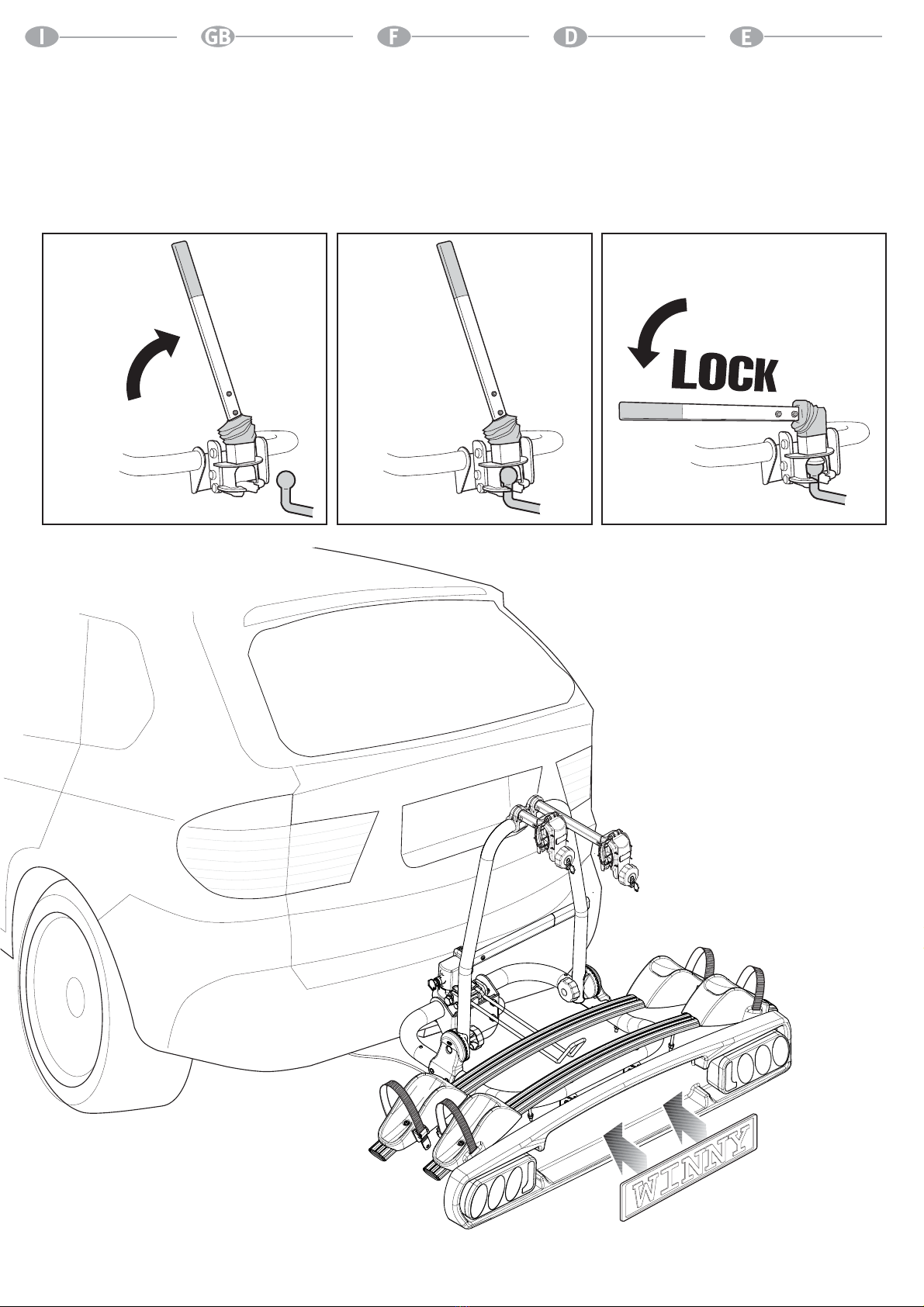 I GB F D E

LOCK

WINNY