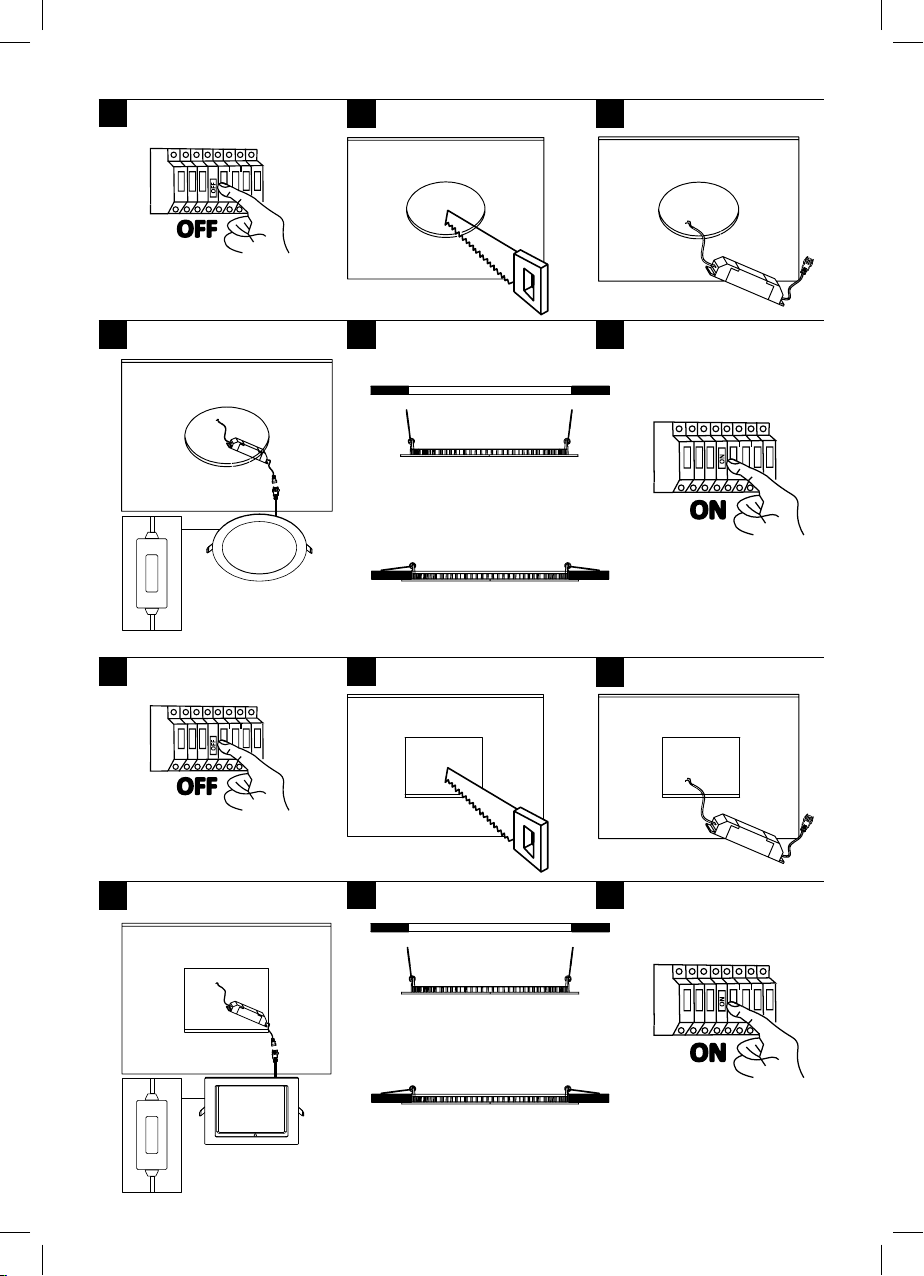 OFF
OFF

ON
ON

OFF
OFF

ON
ON