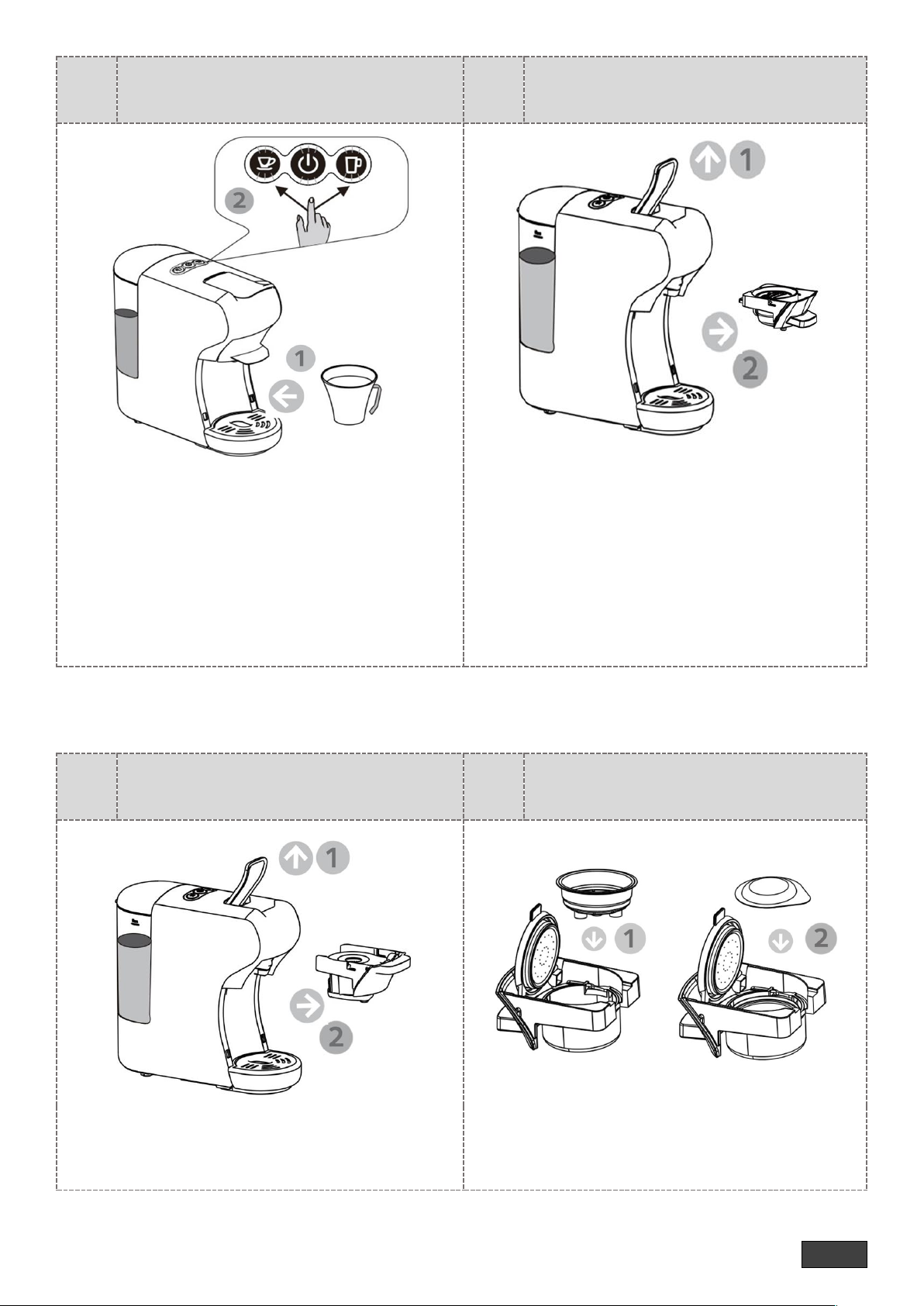 2

1

1

2

1

2

1

2