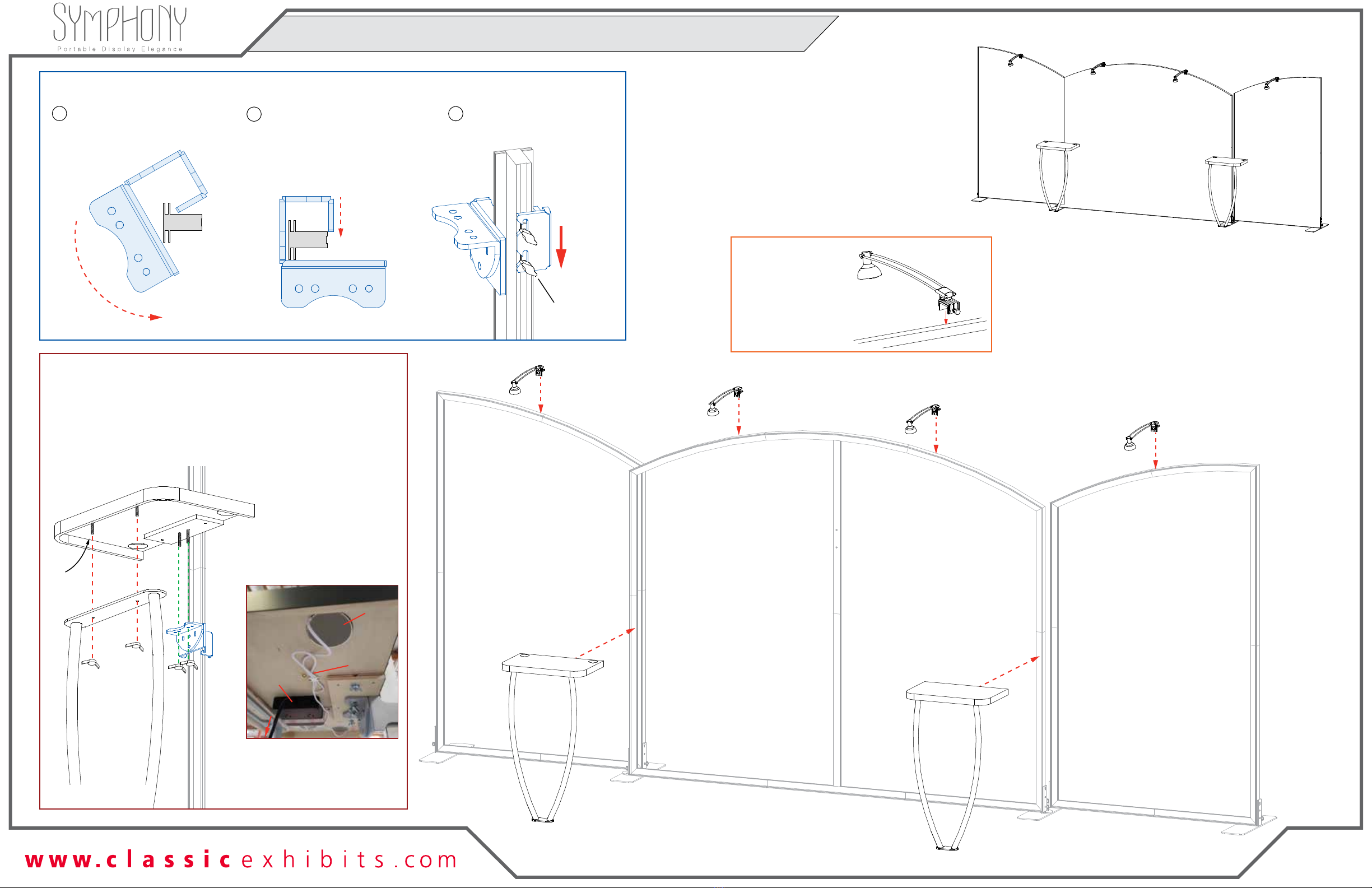 SYMPHONY
Portable Display Elegance

www.classicexhibits.com