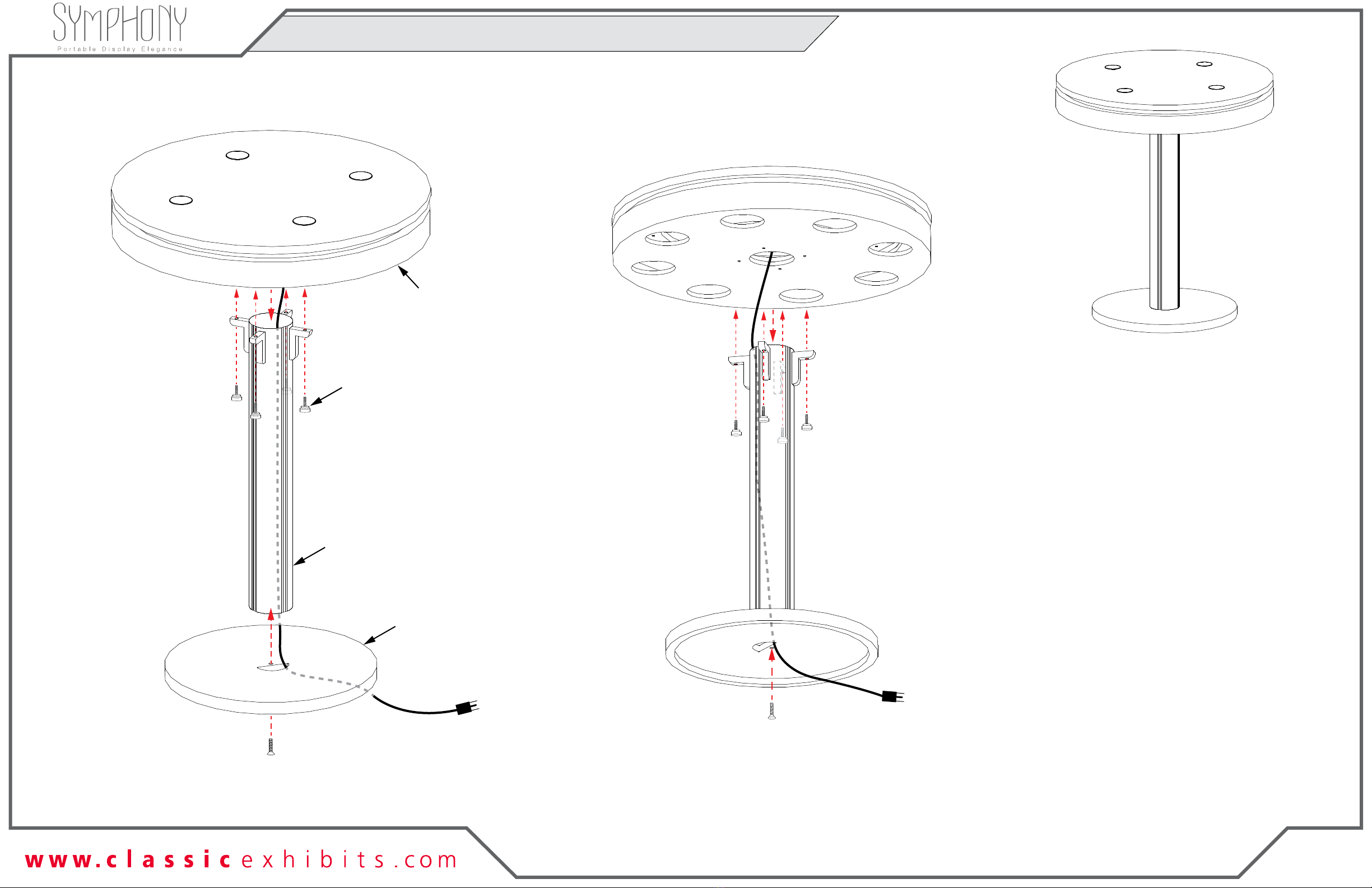 SYMPHONY
Portable Display Elegance

www.classicexhibits.com