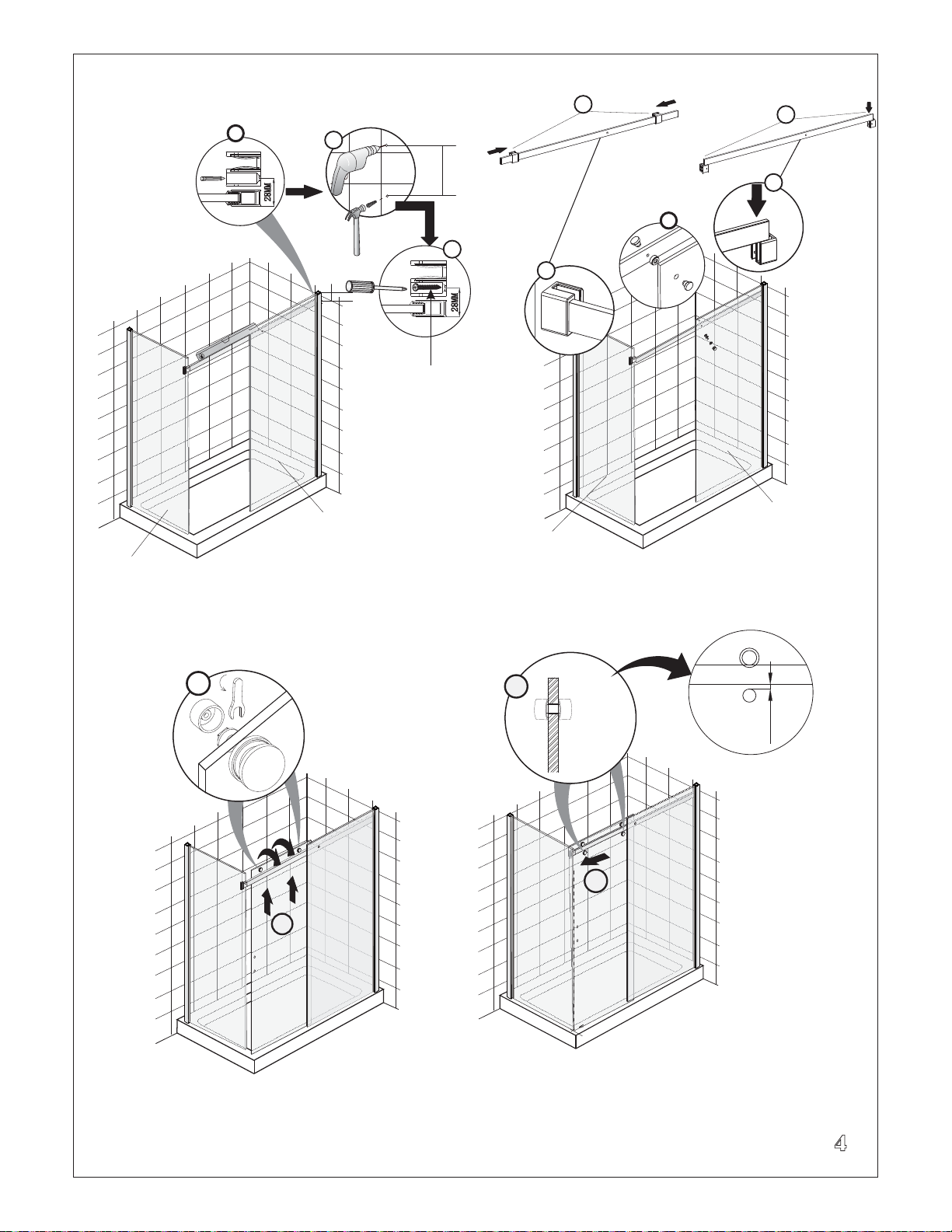 28MM

28MM

4