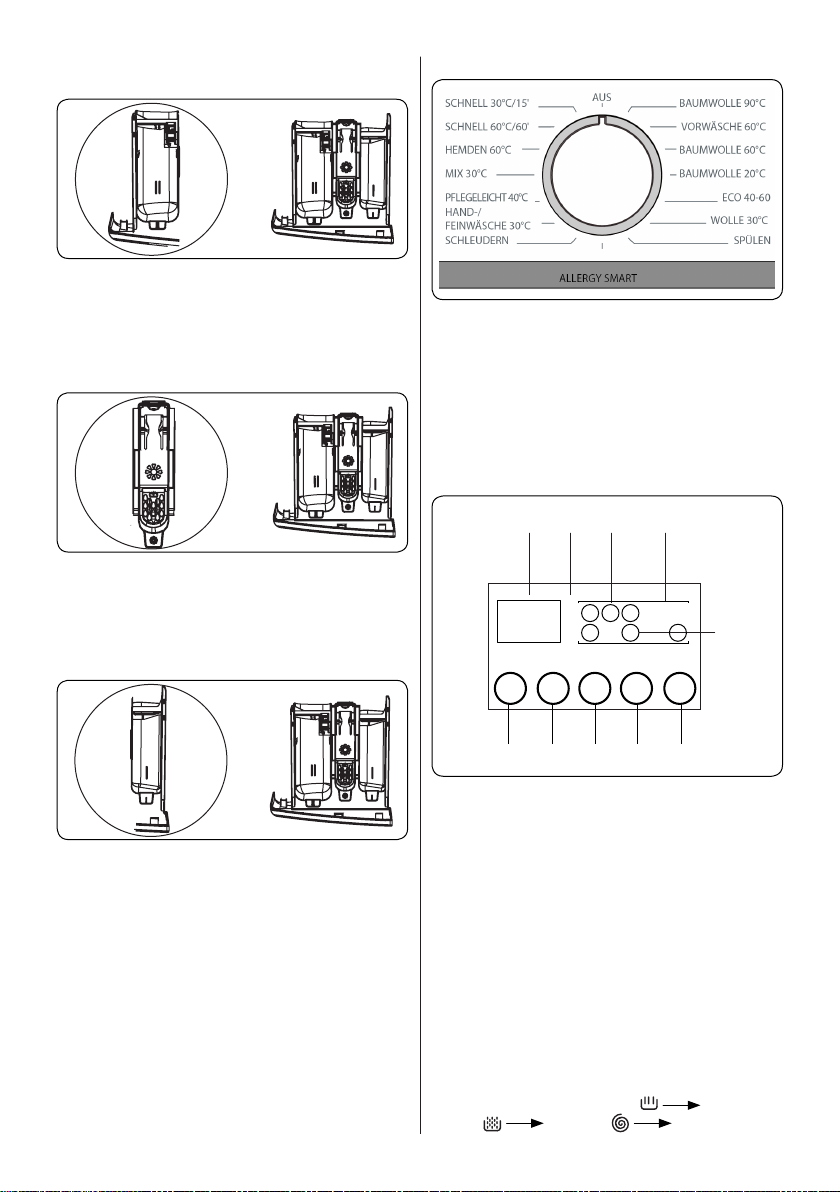 SCHNELL 30°C/15'
SCHNELL 60°C/60'
HEMDEN 60°C
MIX 30°C
PFLEGELEICHT 40°C
HAND-/ FEINWÄSCHE 30°C
SCHLEUDERN
AUS
BAUMWOLLE 90°C
VORWÄSCHE 60°C
BAUMWOLLE 60°C
BAUMWOLLE 20°C
ECO 40-60
WOLLE 30°C
SPÜLEN

ALLERGY SMART