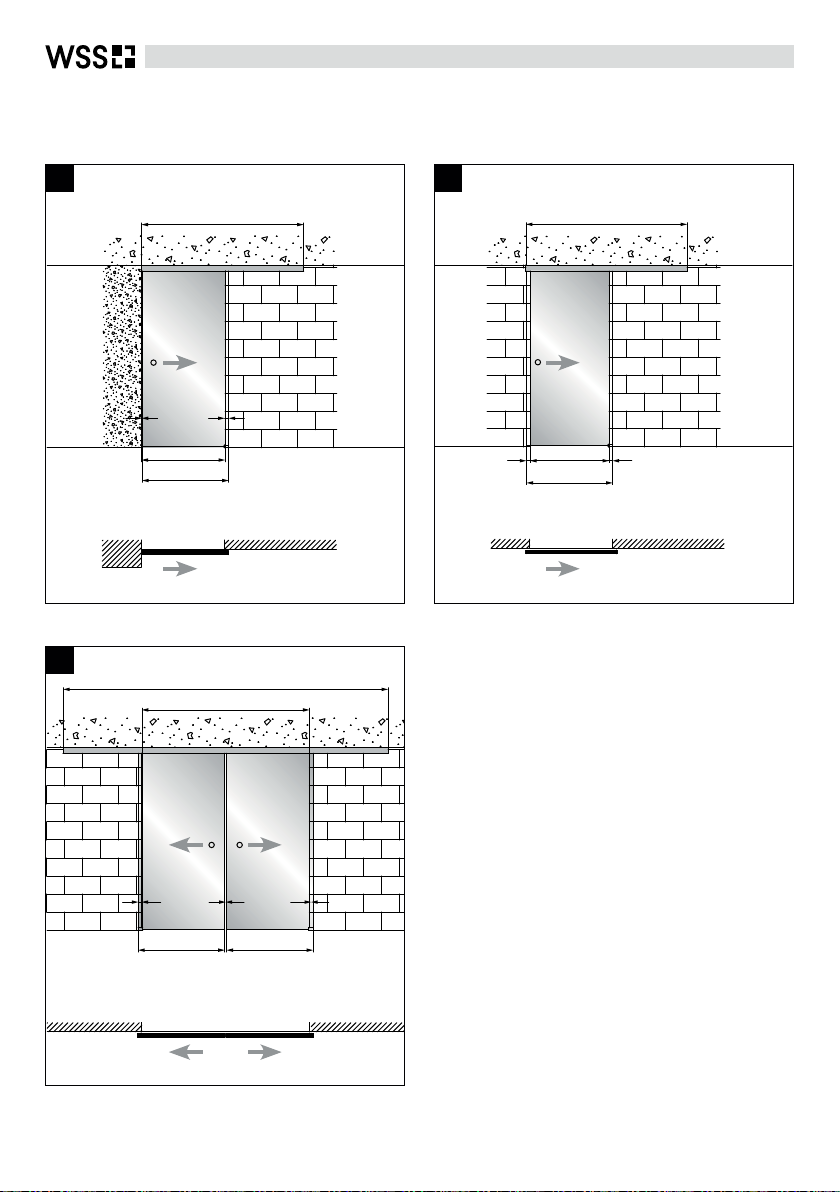 WSS