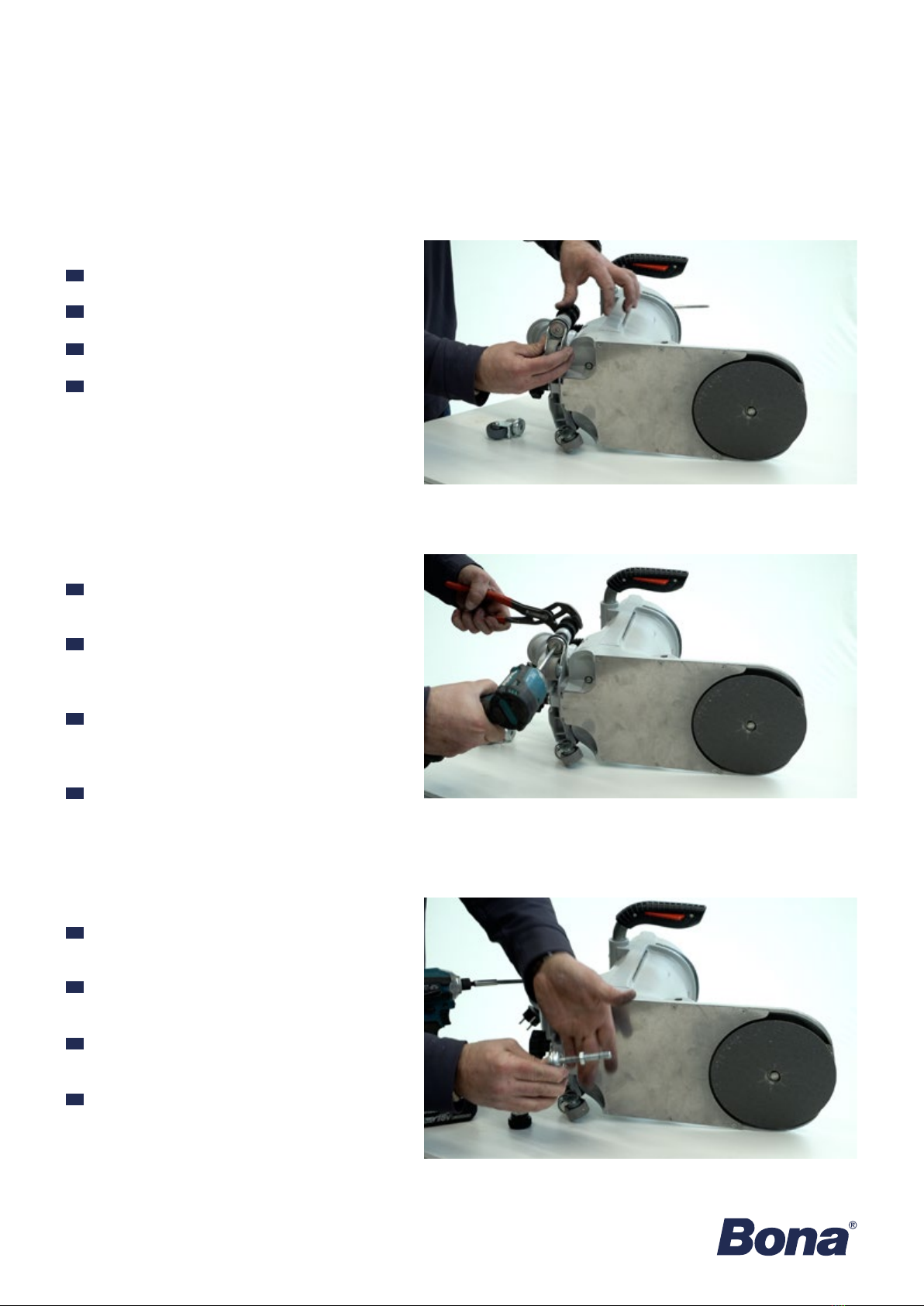 Bona®