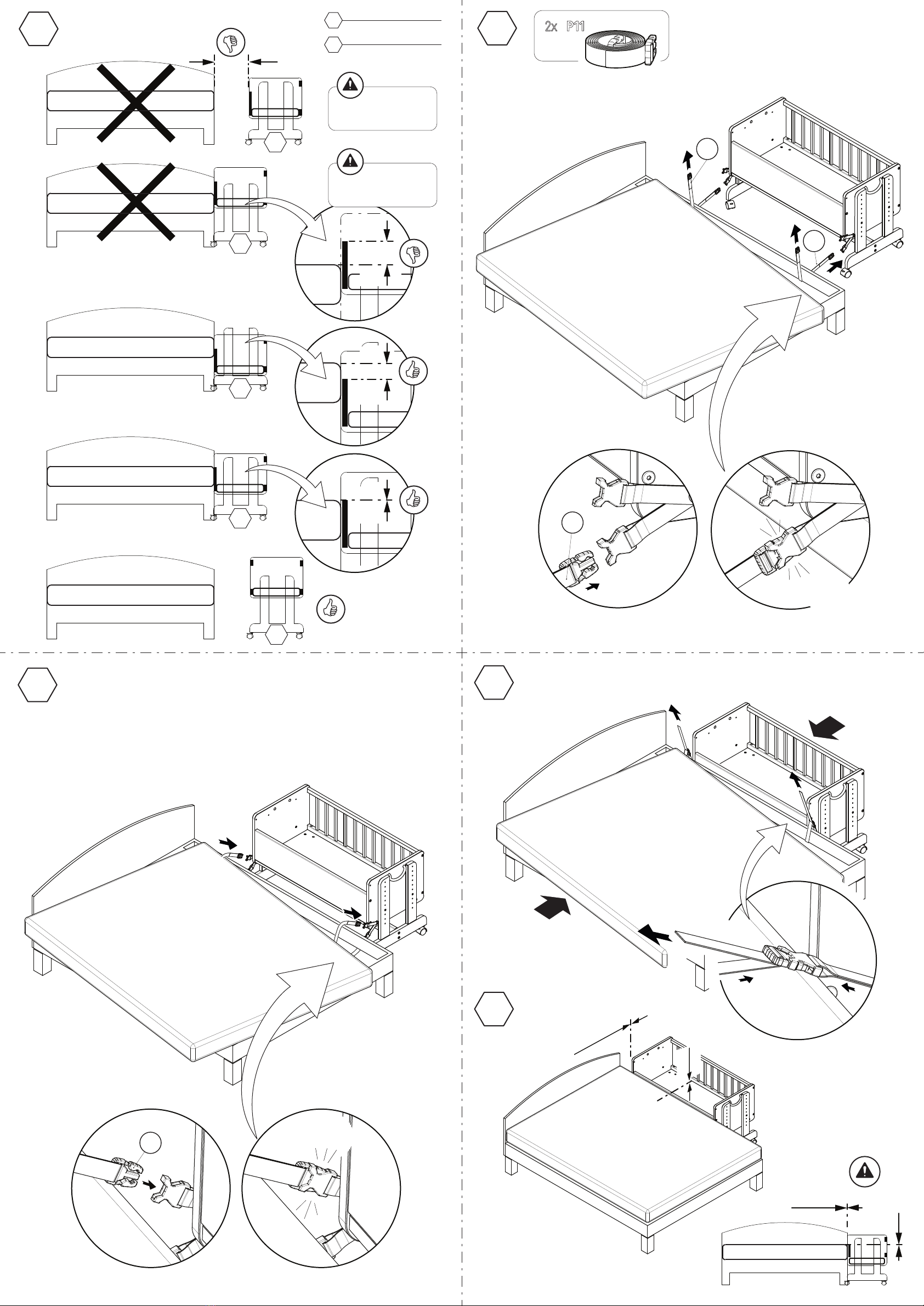 2x P11