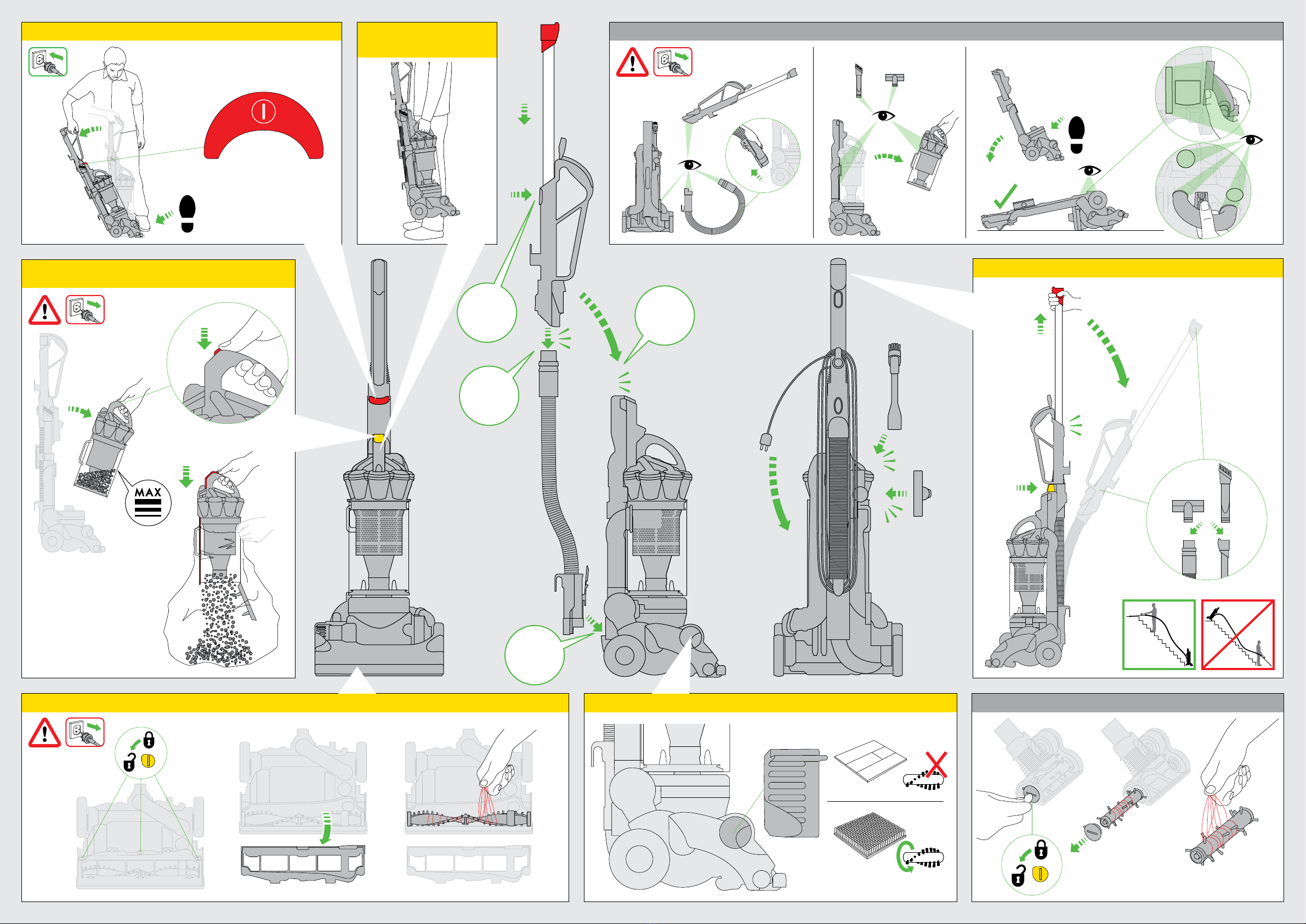 MAX