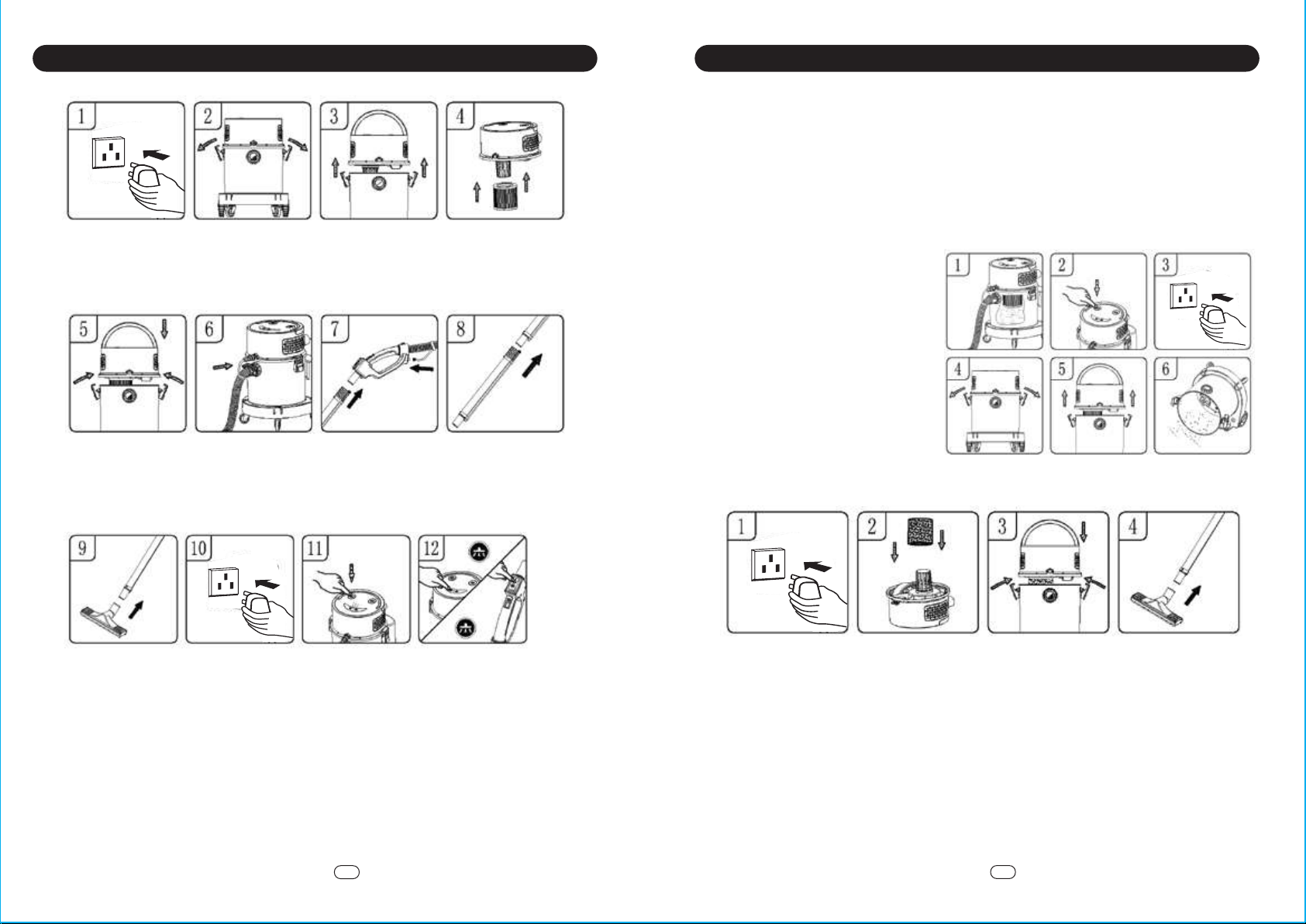 1
2
3
4

5
6
7
8

9
10
11
12

1
2
3
4
5
6

1
2
3
4