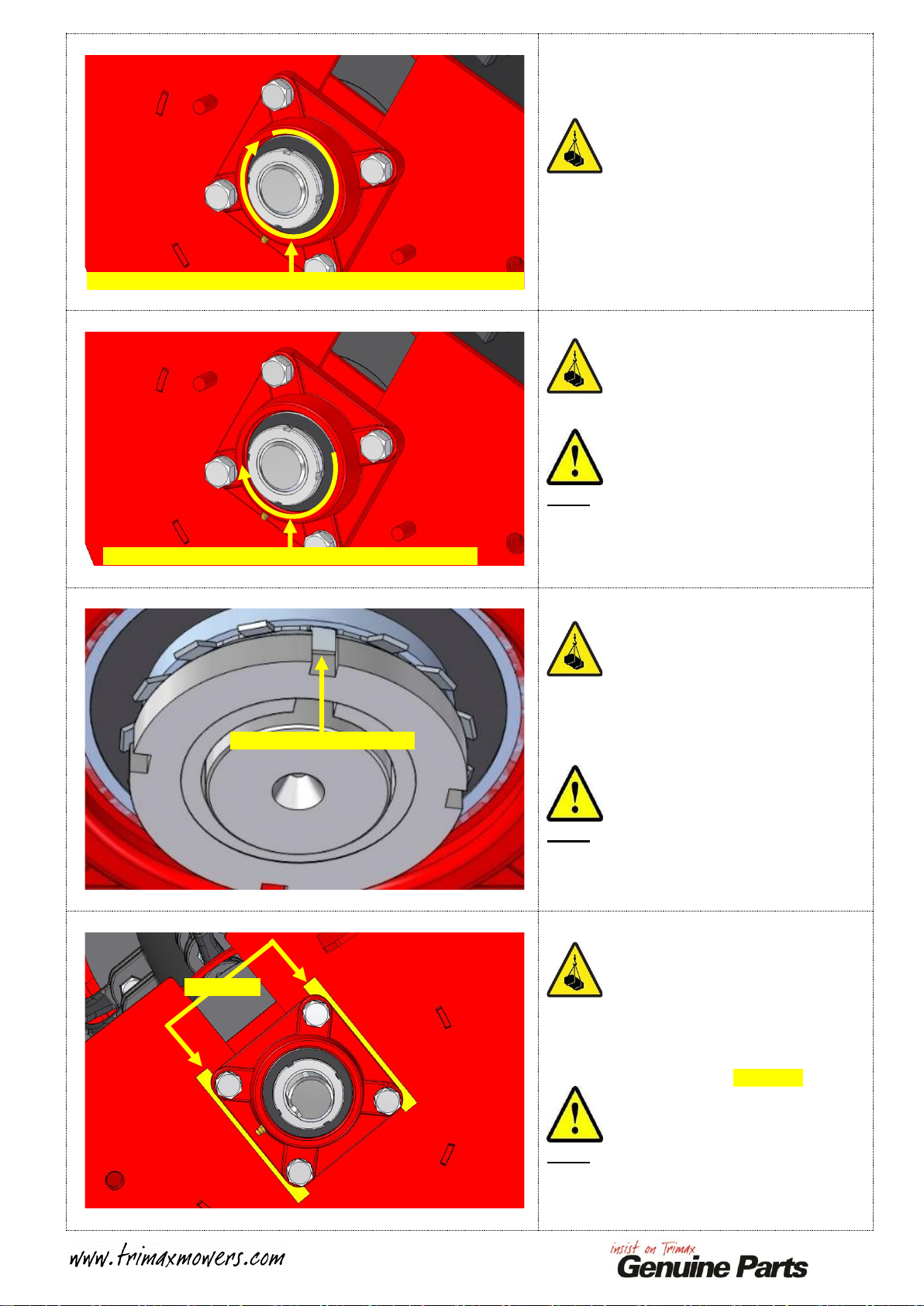 www.trimaxmowers.com

insist on Trimax
Genuine Parts