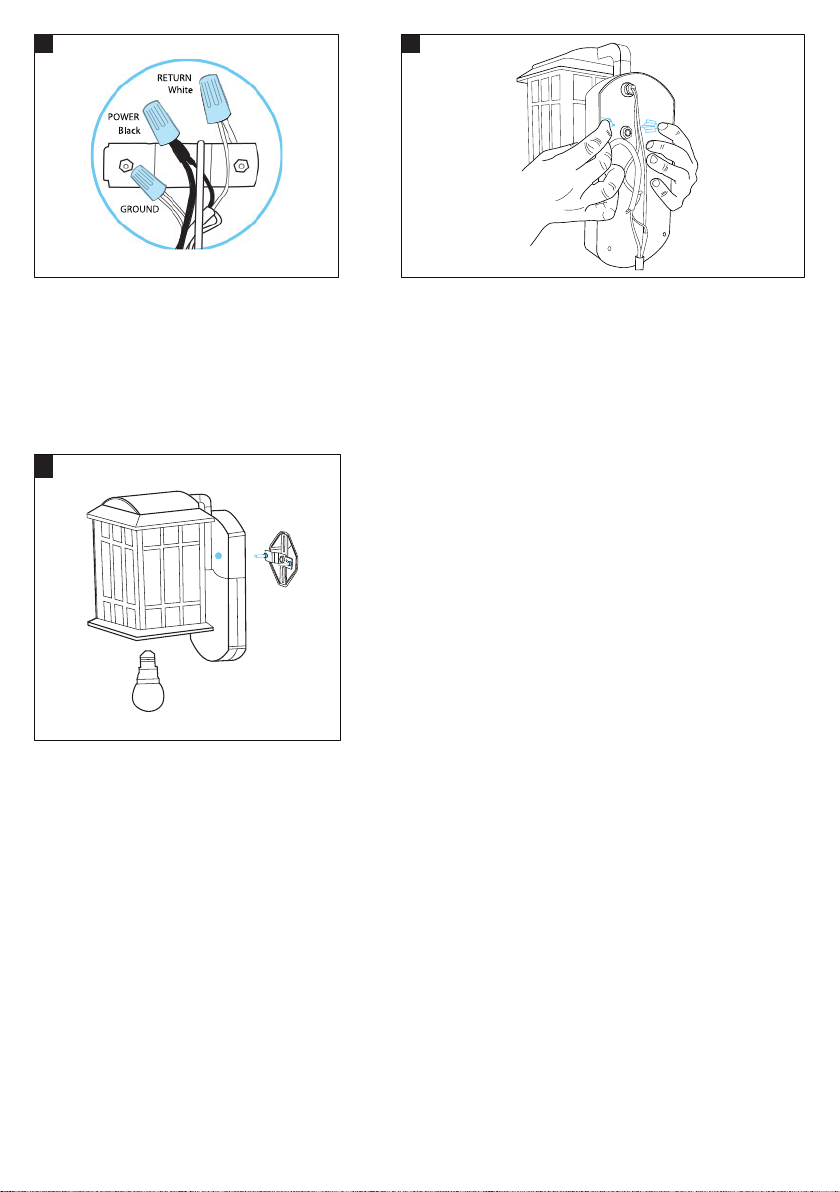 RETURN
White

POWER
Black

GROUND