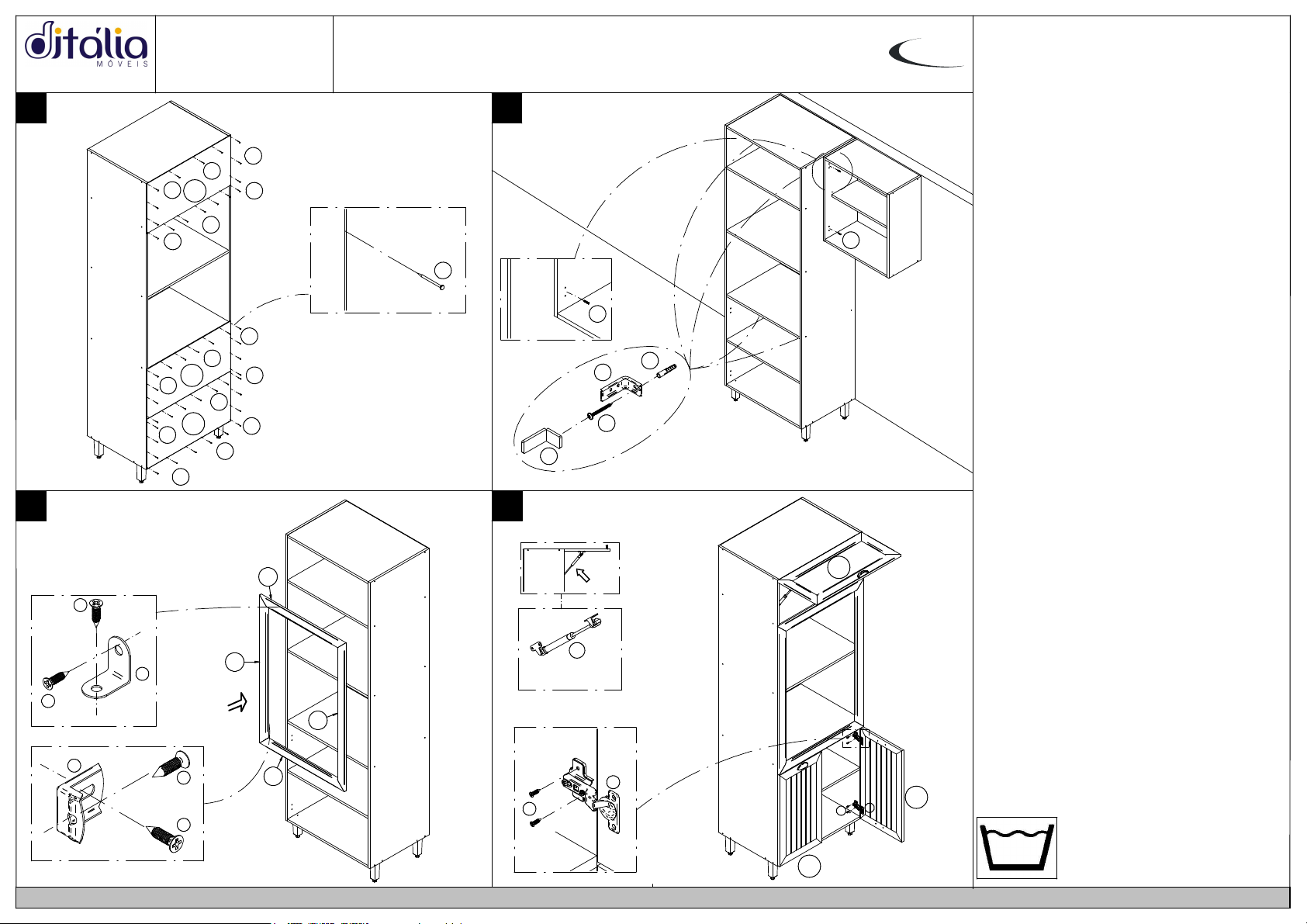 ditália
MÓVEIS