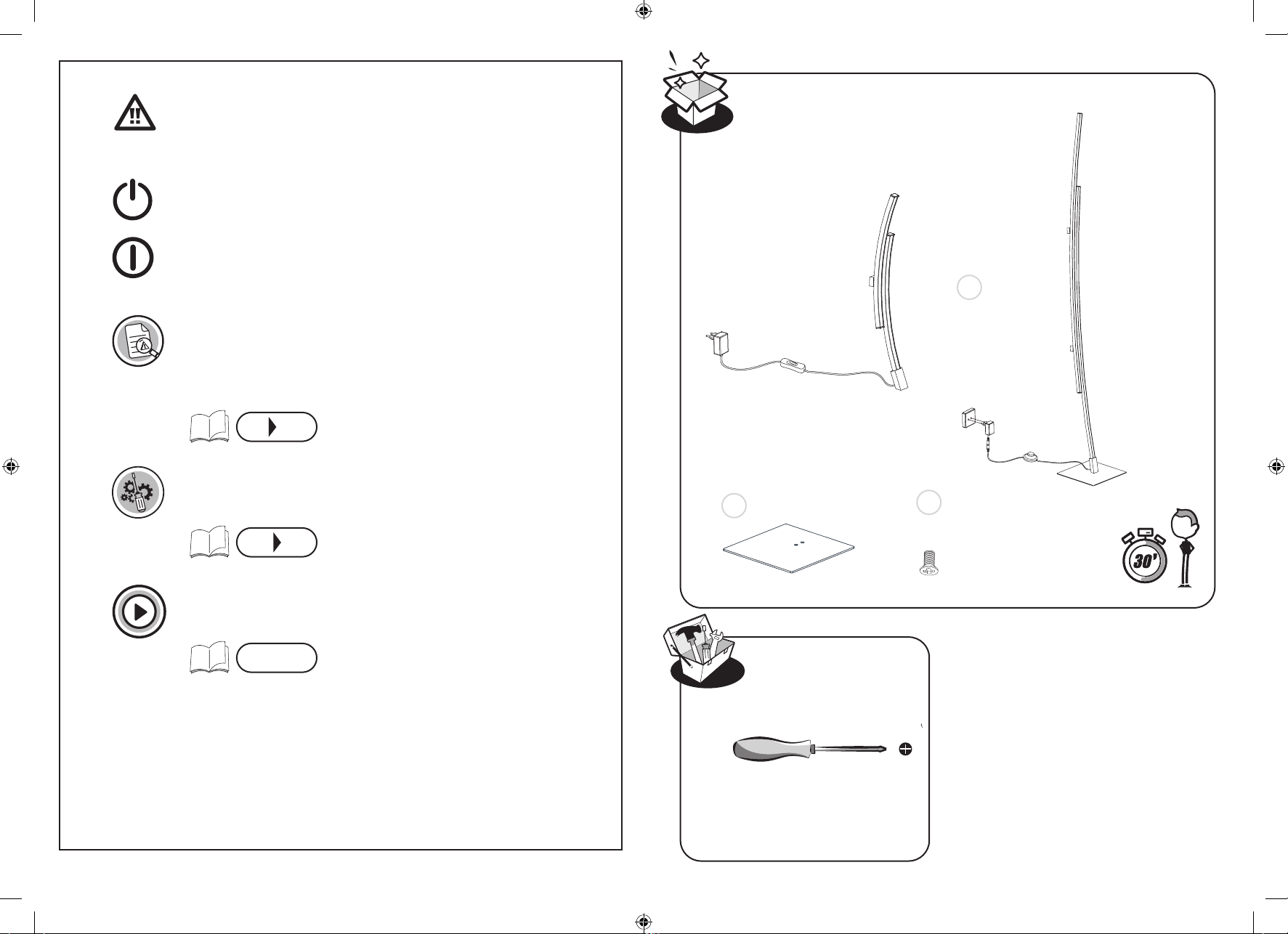 30'