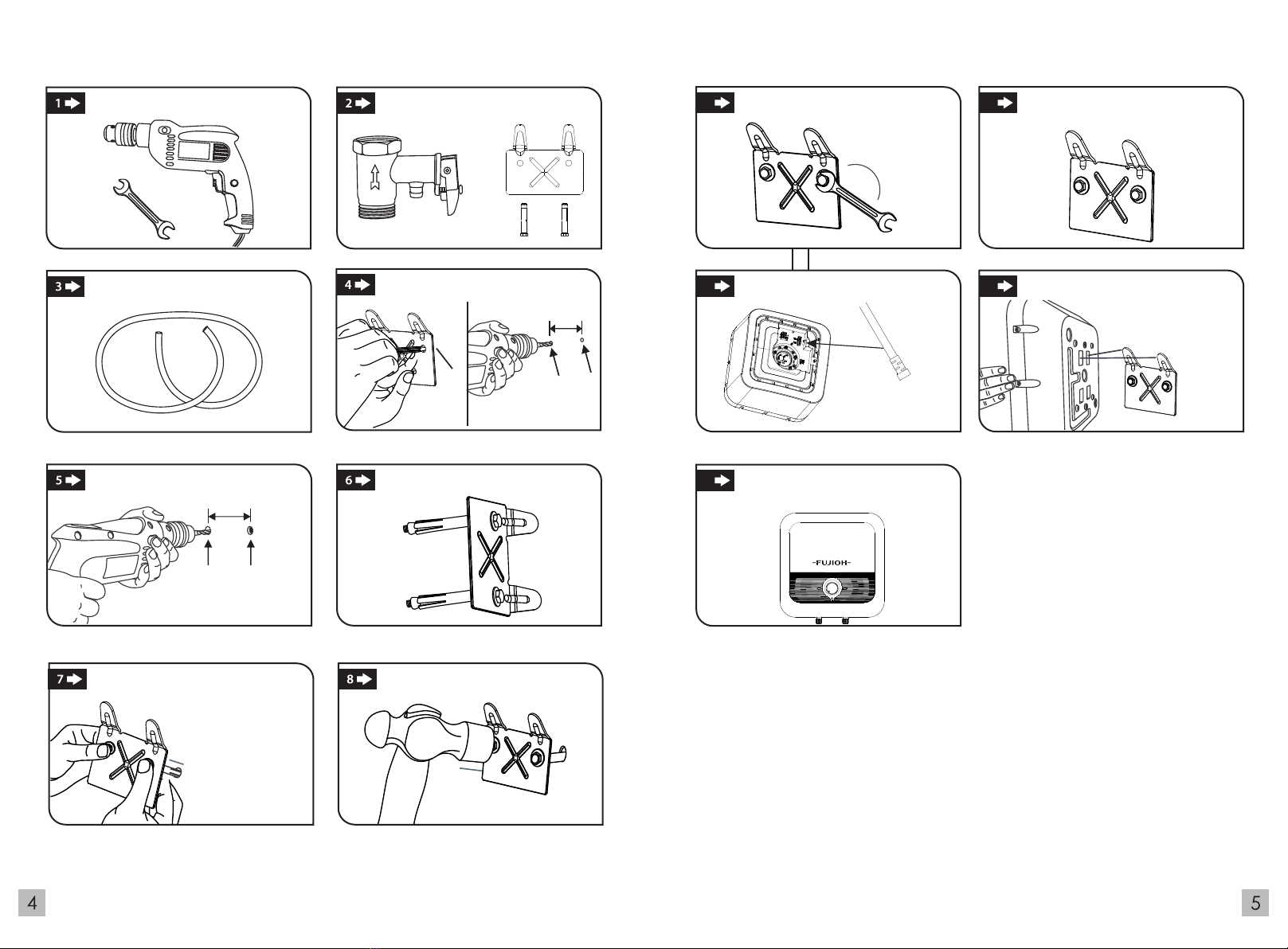 1

2

3

4

5

6

7

8

-FUJIOH-

4

5