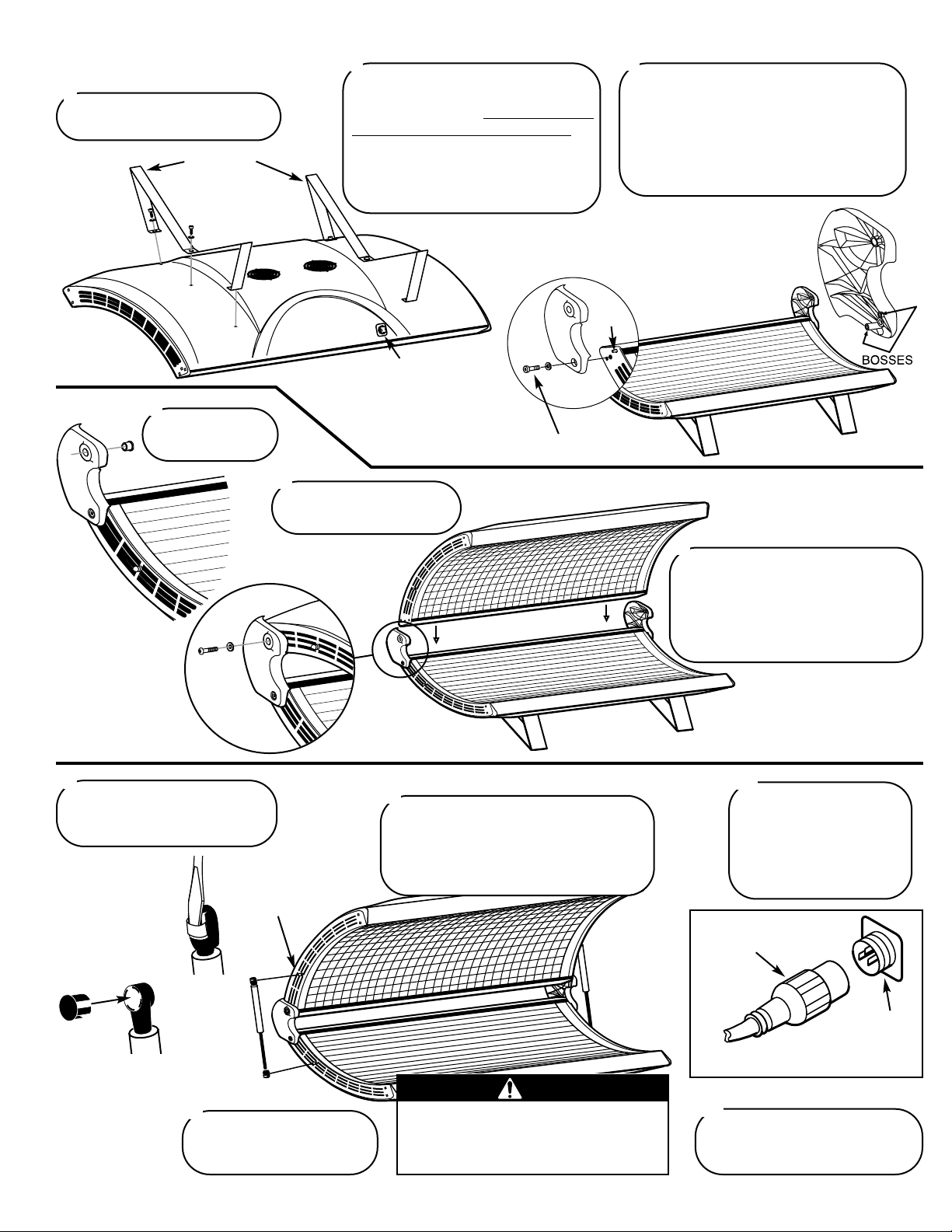 BOSSES